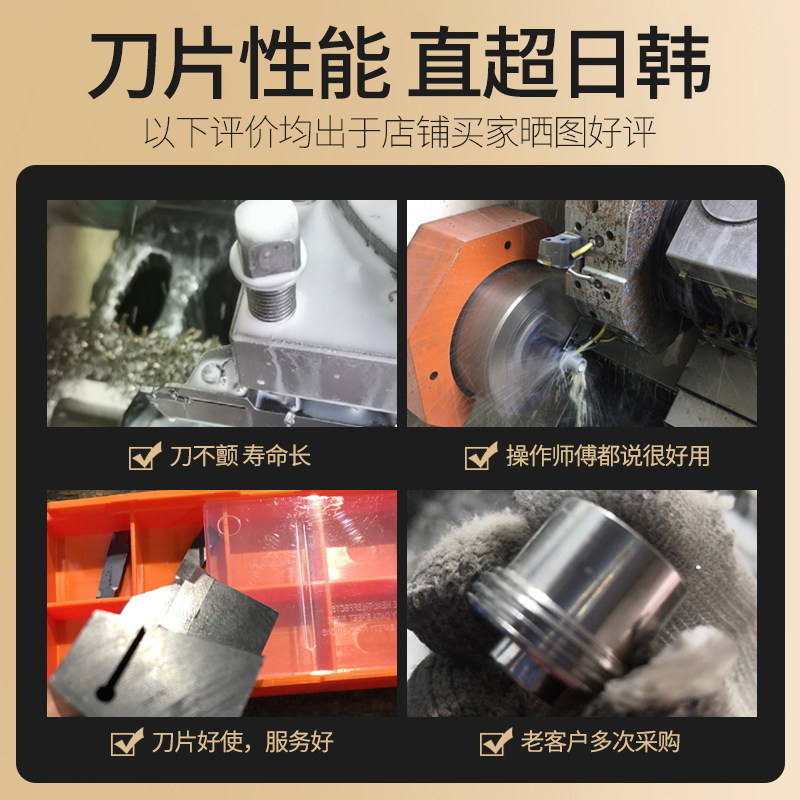 刀片性能 直超日韩
以下评价均出于店铺买家晒图好评

刀不颤 寿命长

操作师傅都说很好用

刀片好使，服务好

老客户多次采购