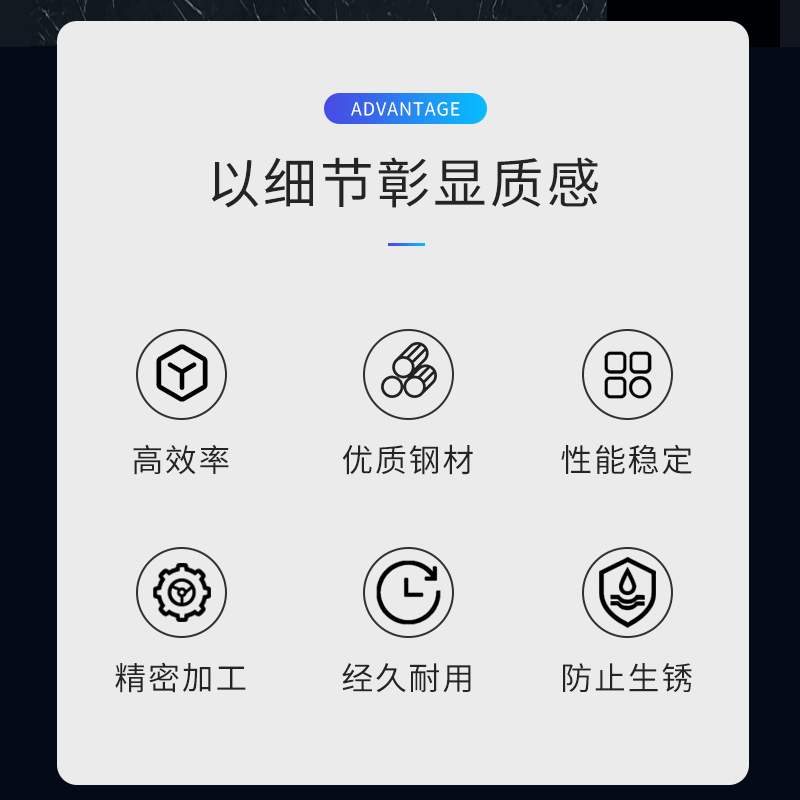 ADVANTAGE

以细节彰显质感

高效率

优质钢材

性能稳定

精密加工

经久耐用

防止生锈