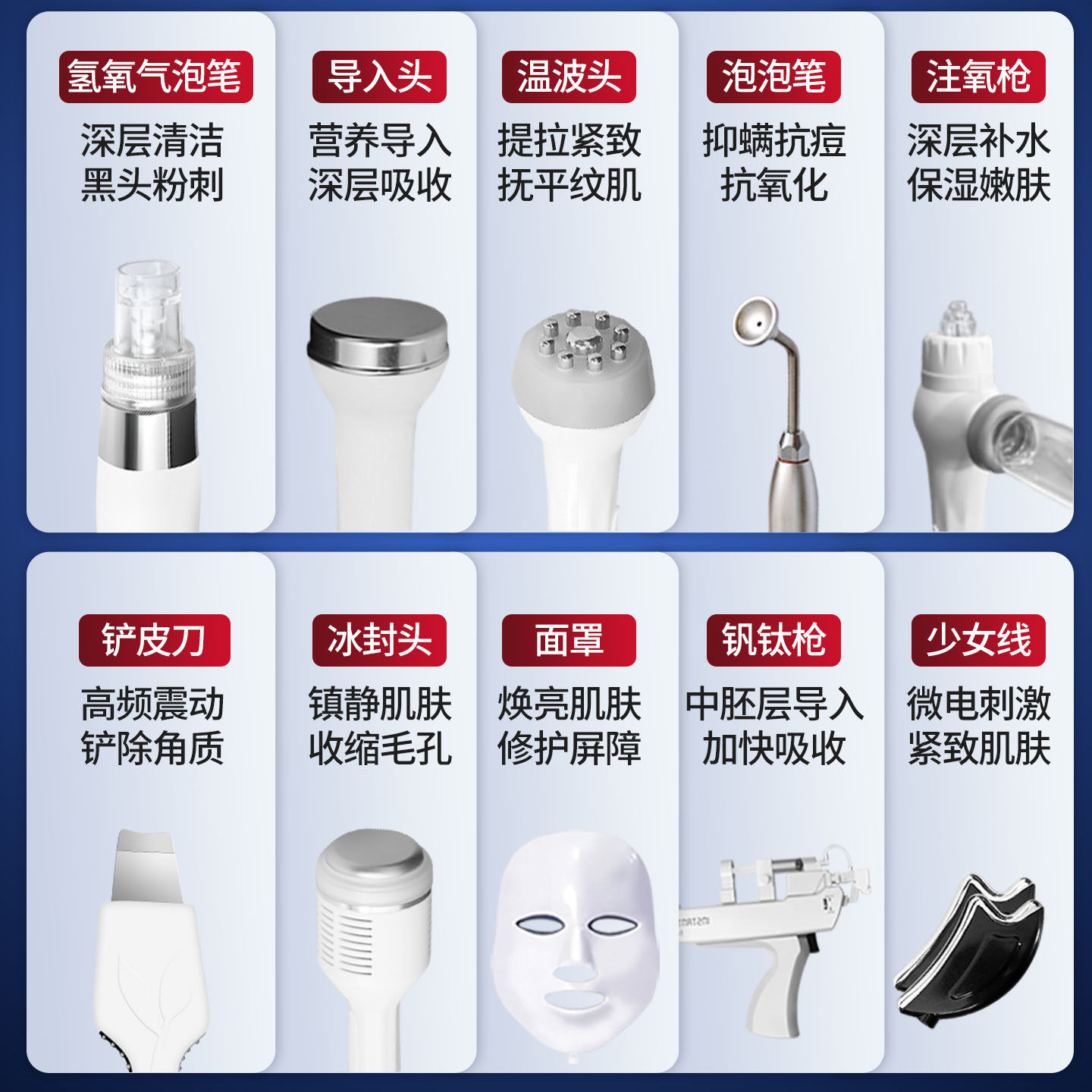 氢氧气泡笔
深层清洁
黑头粉刺

导入头
营养导入
深层吸收

温波头
提拉紧致
抚平纹肌

泡泡笔
抑螨抗痘
抗氧化

注氧枪
深层补水
保湿嫩肤

铲皮刀
高频震动
铲除角质

冰封头
镇静肌肤
收缩毛孔

面罩
焕亮肌肤
修护屏障

钒钛枪
中胚层导入
加快吸收

少女线
微电刺激
紧致肌肤