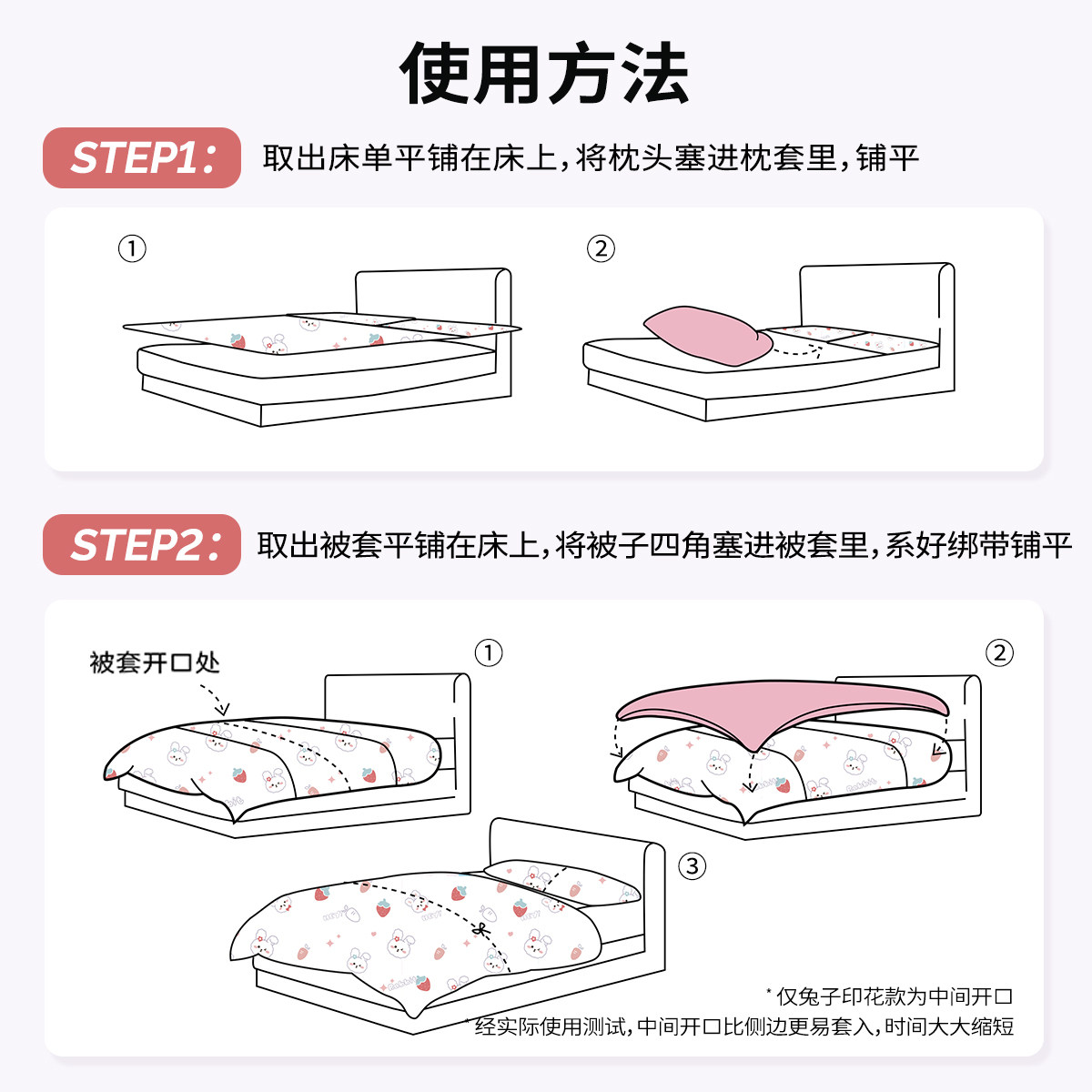 使用方法

STEP1: 取出床单平铺在床上，将枕头塞进枕套里，铺平

①

②

STEP2: 取出被套平铺在床上，将被子四角塞进被套里，系好绑带铺平

被套开口处

①

②

③

* 仅兔子印花款为中间开口

* 经实际使用测试，中间开口比侧边更易套入，时间大大缩短