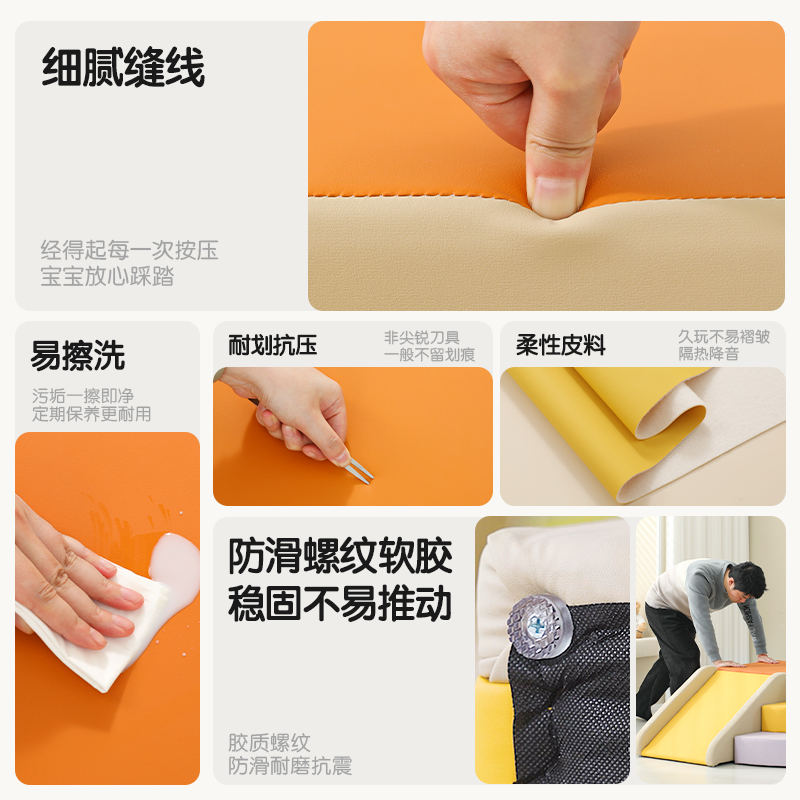 细腻缝线

经得起每一次按压
宝宝放心踩踏

易擦洗

污垢一擦即净
定期保养更耐用

耐划抗压

非尖锐刀具
一般不留划痕

柔性皮料

久玩不易褶皱
隔热降音

防滑螺纹软胶
稳固不易推动

胶质螺纹
防滑耐磨抗震