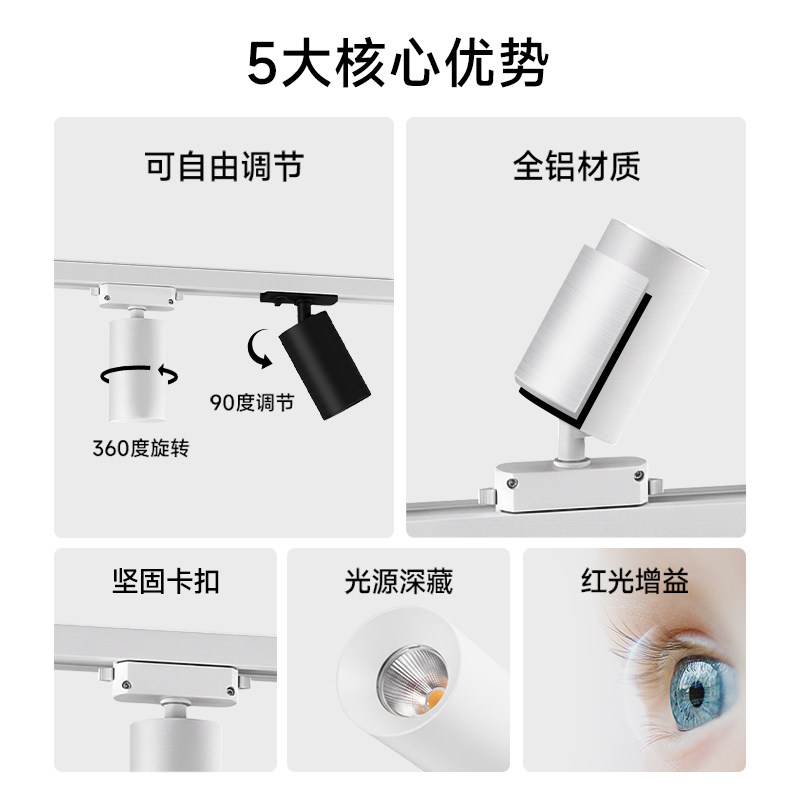 5大核心优势

可自由调节

90度调节

360度旋转

全铝材质

坚固卡扣

光源深藏

红光增益