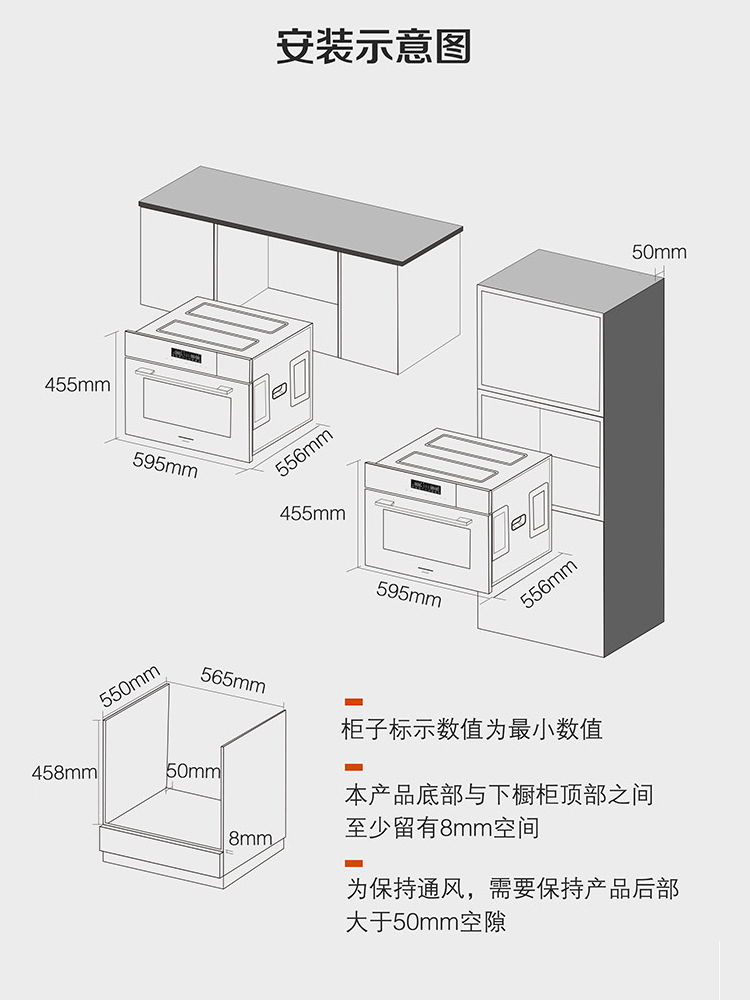 安装示意图

50mm

455mm

595mm

556mm

455mm

595mm

556mm

550mm

565mm

458mm

50mm

8mm

柜子标示数值为最小数值

本产品底部与下橱柜顶部之间至少留有8mm空间

为保持通风，需要保持产品后部大于50mm空隙