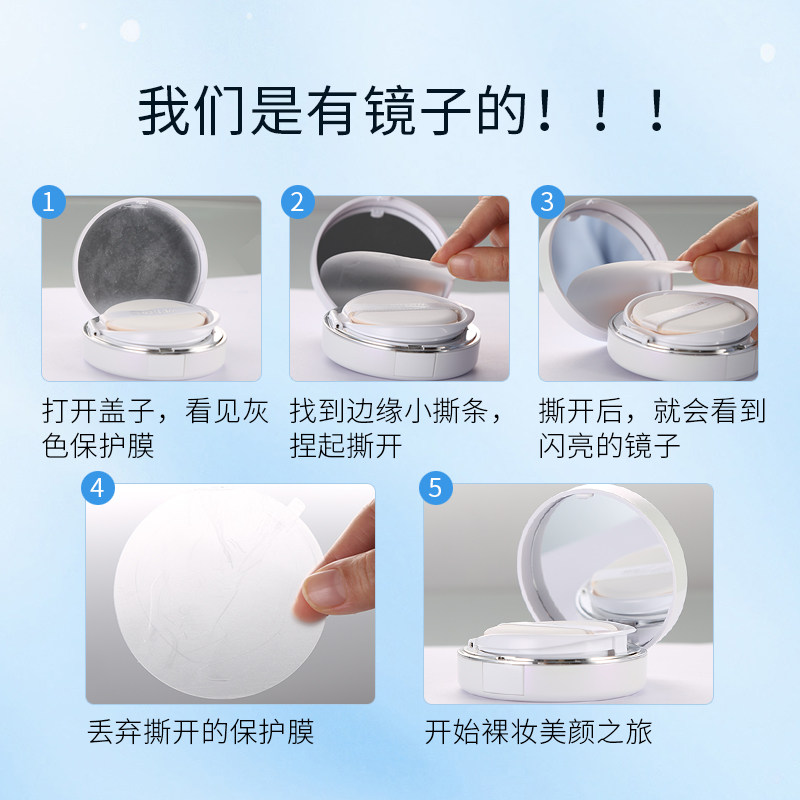 我们是有镜子的！！！

1

打开盖子，看见灰色保护膜

2

找到边缘小撕条，捏起撕开

3

撕开后，就会看到闪亮的镜子

4

丢弃撕开的保护膜

5

开始裸妆美颜之旅