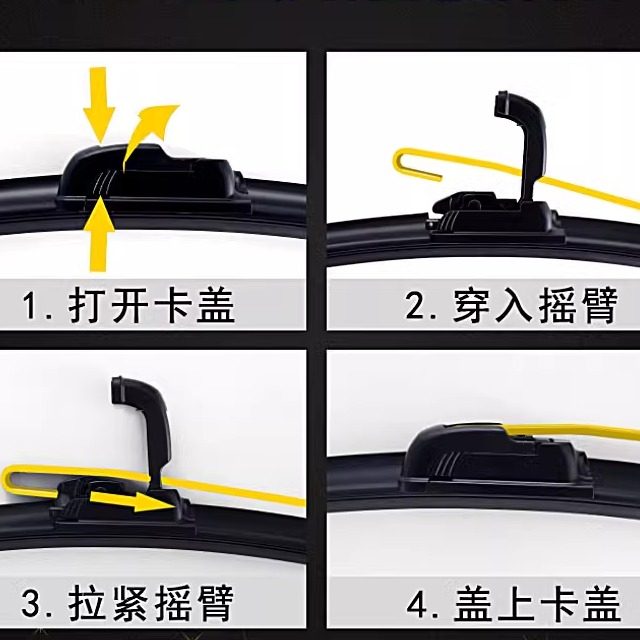 1. 打开卡盖

2. 穿入摇臂

3. 拉紧摇臂

4. 盖上卡盖