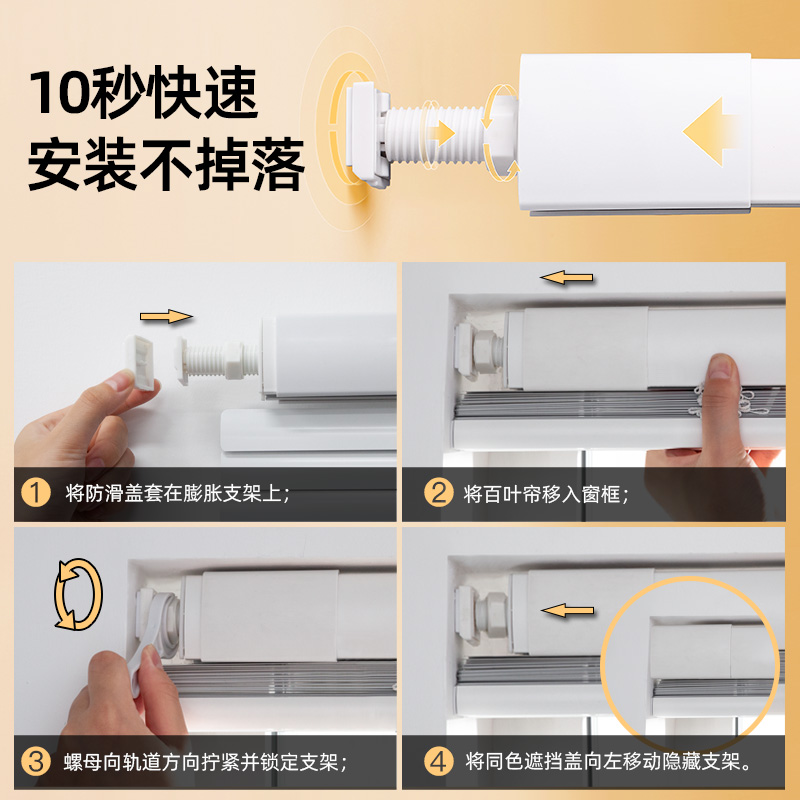 10秒快速
安装不掉落

1 将防滑盖套在膨胀支架上；

2 将百叶帘移入窗框；

3 螺母向轨道方向拧紧并锁定支架；

4 将同色遮挡盖向左移动隐藏支架。