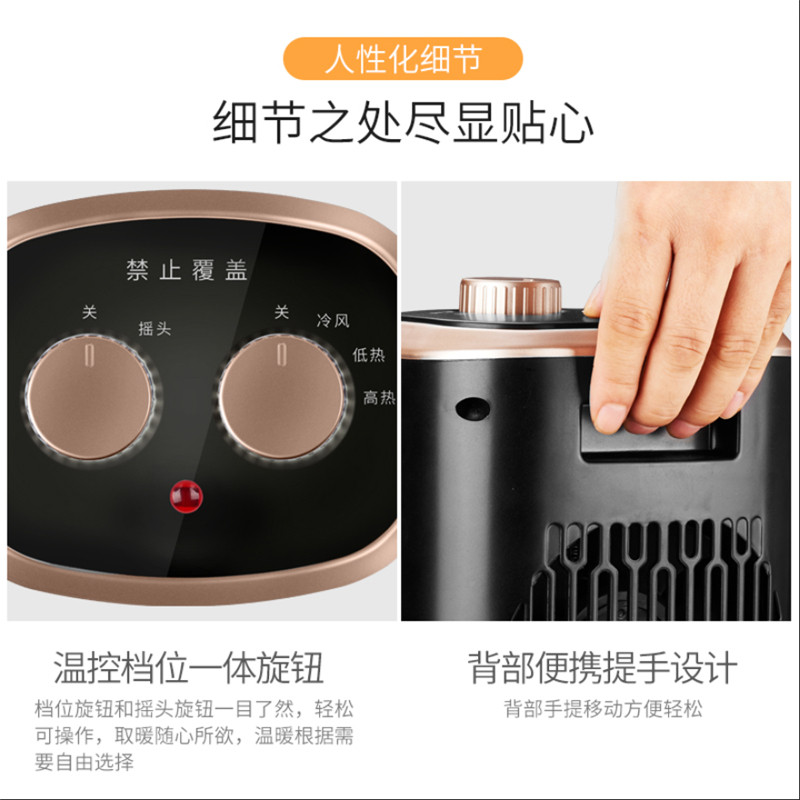 人性化细节

细节之处尽显贴心

禁止覆盖

关

摇头

关

冷风

低热

高热

温控档位一体旋钮

档位旋钮和摇头旋钮一目了然，轻松可操作，取暖随心所欲，温暖根据需要自由选择

背部便携提手设计

背部手提移动方便轻松