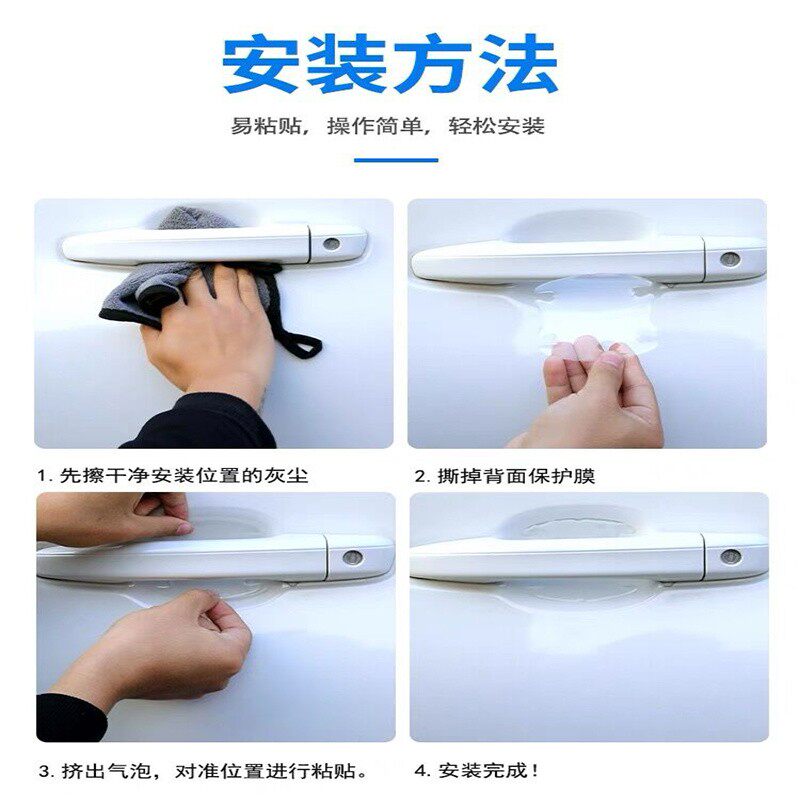 安装方法

易粘贴，操作简单，轻松安装

1. 先擦干净安装位置的灰尘

2. 撕掉背面保护膜

3. 挤出气泡，对准位置进行粘贴。

4. 安装完成！