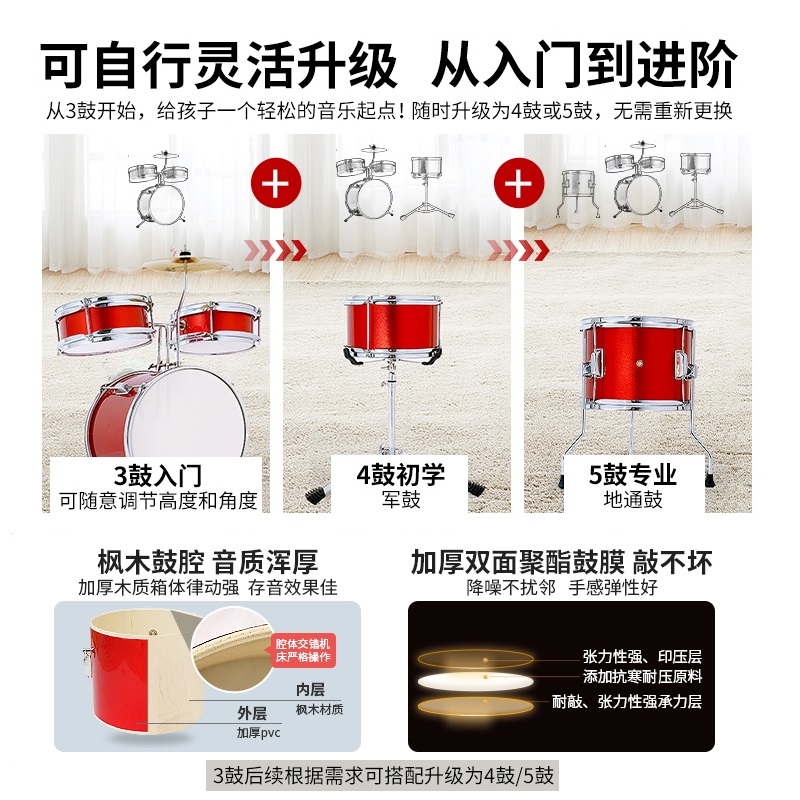 可自行灵活升级 从入门到进阶
从3鼓开始，给孩子一个轻松的音乐起点！随时升级为4鼓或5鼓，无需重新更换

3鼓入门
可随意调节高度和角度

4鼓初学
军鼓

5鼓专业
地通鼓

枫木鼓腔 音质浑厚
加厚木质箱体律动强 存音效果佳

腔体交错机床严格操作
内层
枫木材质
外层
加厚pvc

加厚双面聚酯鼓膜 敲不坏
降噪不扰邻 手感弹性好

张力性强、印压层
添加抗寒耐压原料
耐敲、张力性强承力层

3鼓后续根据需求可搭配升级为4鼓/5鼓