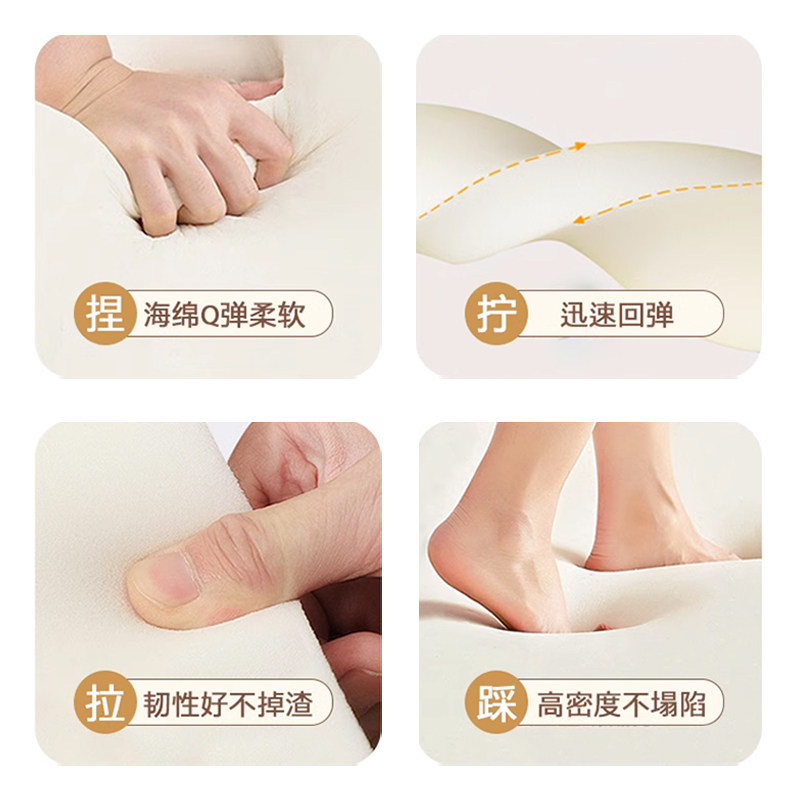 捏 海绵Q弹柔软

拧 迅速回弹

拉 韧性好不掉渣

踩 高密度不塌陷