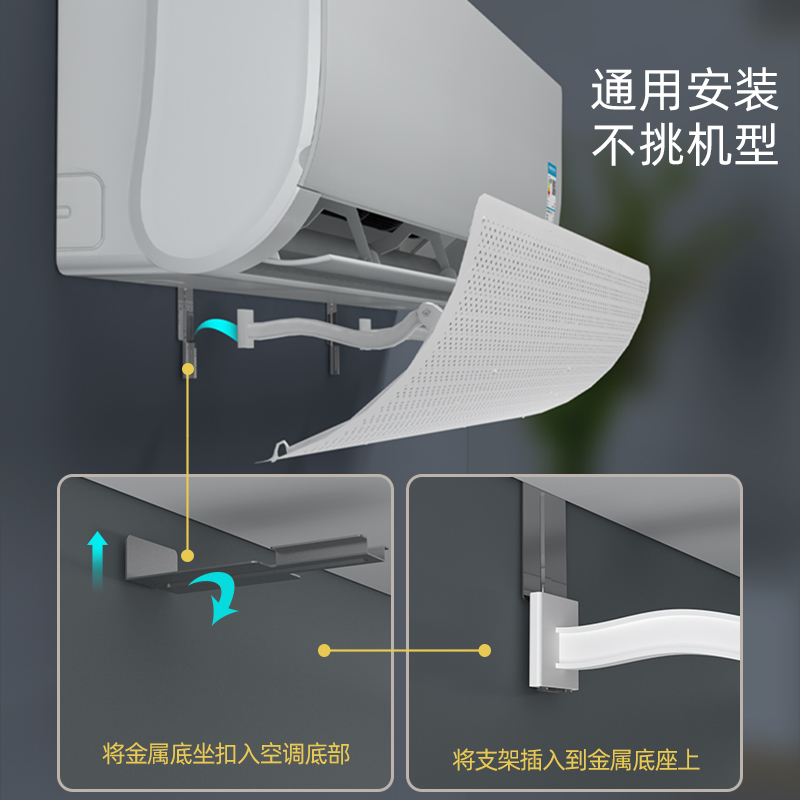 通用安装
不挑机型

将金属底坐扣入空调底部

将支架插入到金属底座上