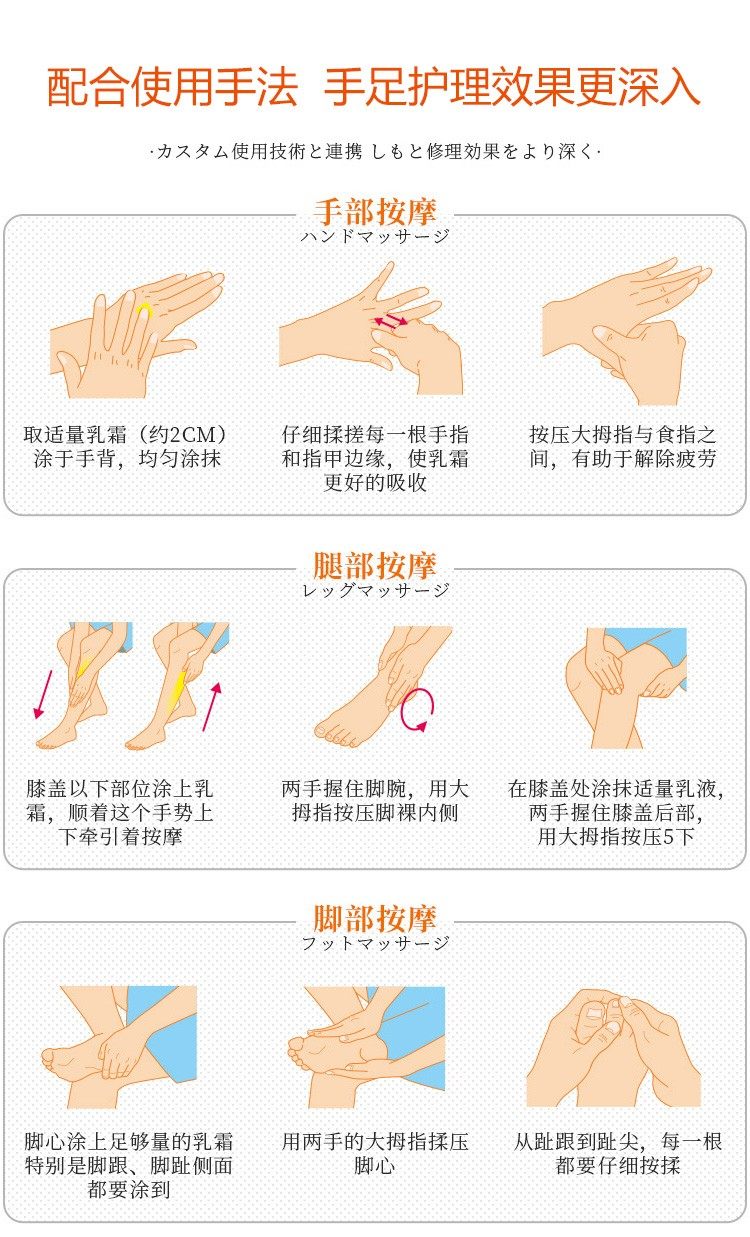 配合使用手法 手足护理效果更深入

·カスタム使用技術と連携 しもと修理効果をより深く·

手部按摩
ハンドマッサージ

取适量乳霜（约2CM）涂于手背，均匀涂抹

仔细揉搓每一根手指和指甲边缘，使乳霜更好的吸收

按压大拇指与食指之间，有助于解除疲劳

腿部按摩
レッグマッサージ

膝盖以下部位涂上乳霜，顺着这个手势上下牵引着按摩

两手握住脚腕，用大拇指按压脚裸内侧

在膝盖处涂抹适量乳液，两手握住膝盖后部，用大拇指按压5下

脚部按摩
フットマッサージ

脚心涂上足够量的乳霜特别是脚跟、脚趾侧面都要涂到

用两手的大拇指揉压脚心

从趾跟到趾尖，每一根都要仔细按揉