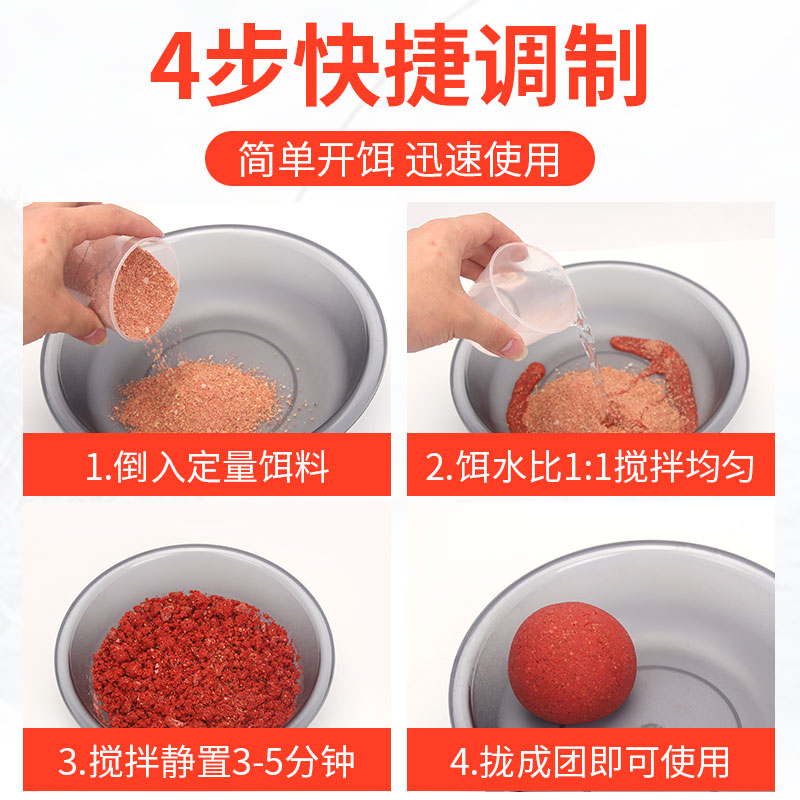 4步快捷调制

简单开饵 迅速使用

1.倒入定量饵料

2.饵水比1:1搅拌均匀

3.搅拌静置3-5分钟

4.拢成团即可使用