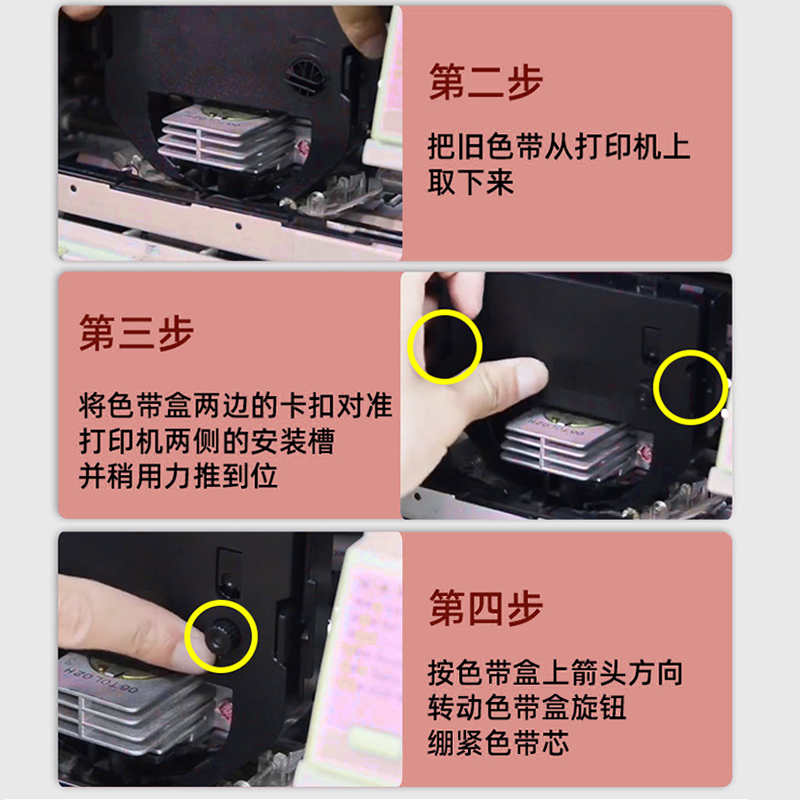 第二步

把旧色带从打印机上取下来

第三步

将色带盒两边的卡扣对准打印机两侧的安装槽并稍用力推到位

第四步

按色带盒上箭头方向转动色带盒旋钮绷紧色带芯