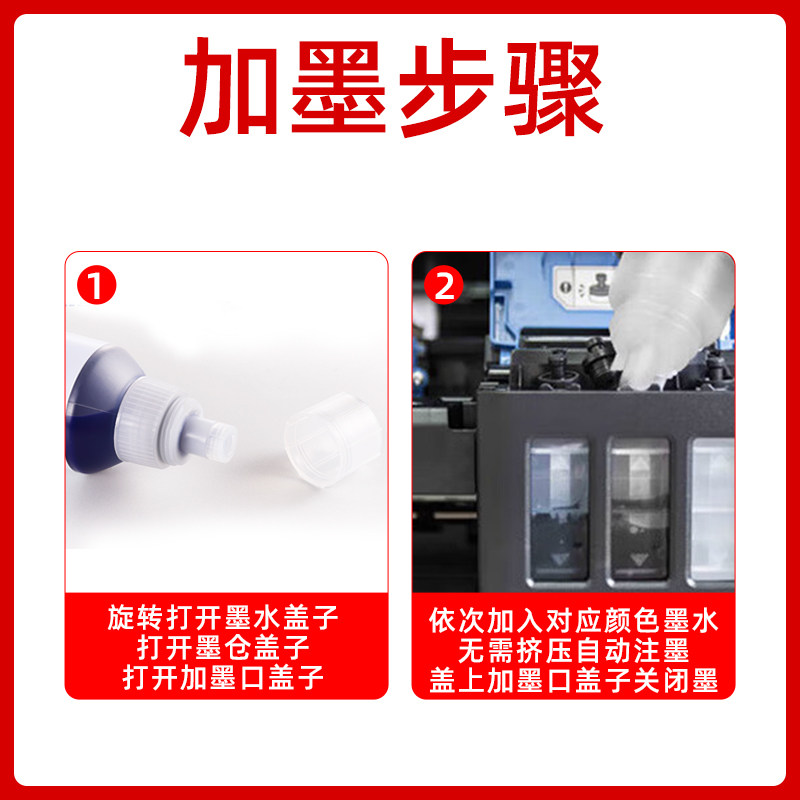 加墨步骤

1

旋转打开墨水盖子
打开墨仓盖子
打开加墨口盖子

2

依次加入对应颜色墨水
无需挤压自动注墨
盖上加墨口盖子关闭墨