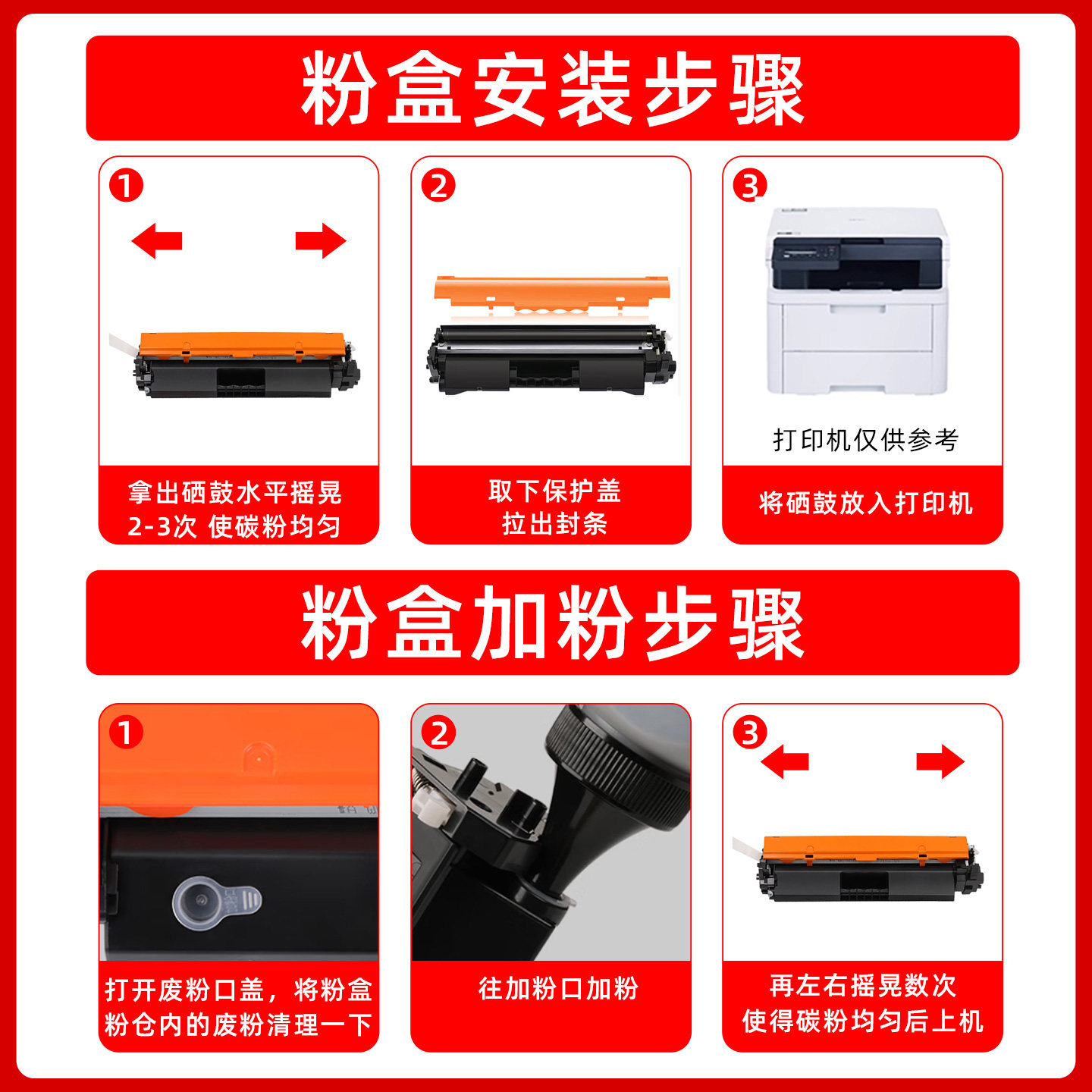 粉盒安装步骤

①

拿出硒鼓水平摇晃
2-3次 使碳粉均匀

②

取下保护盖
拉出封条

③

打印机仅供参考

将硒鼓放入打印机

粉盒加粉步骤

①

打开废粉口盖，将粉盒粉仓内的废粉清理一下

②

往加粉口加粉

③

再左右摇晃数次
使得碳粉均匀后上机