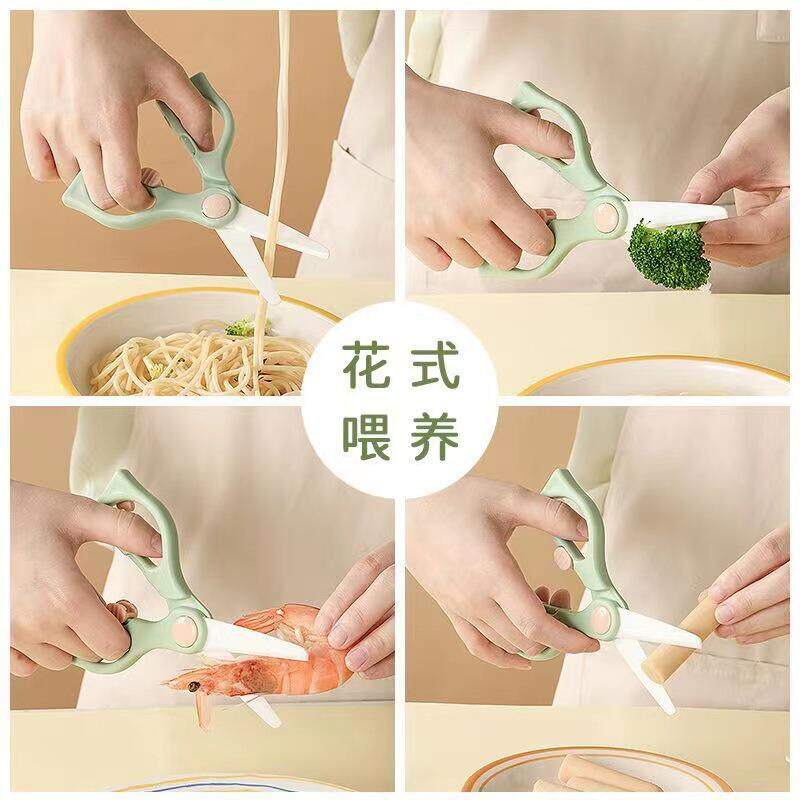 花式
喂养