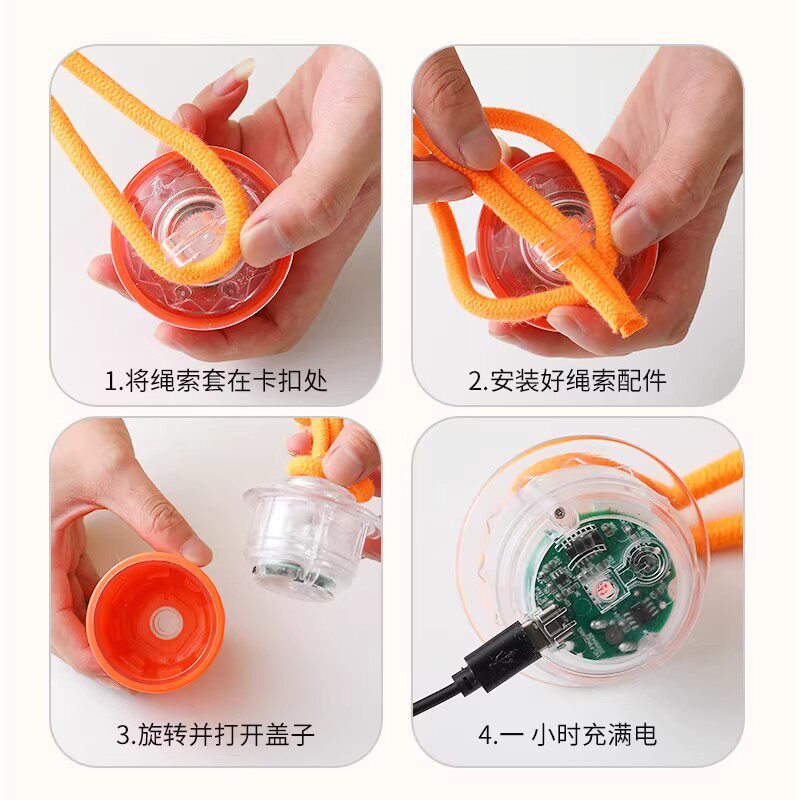 1.将绳索套在卡扣处

2.安装好绳索配件

3.旋转并打开盖子

4.一 小时充满电