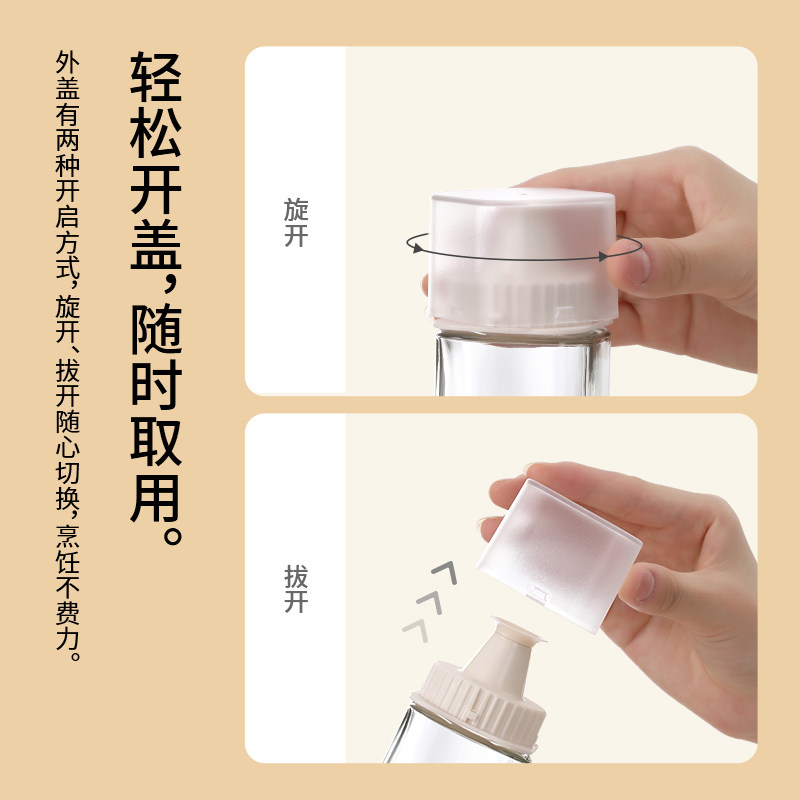 轻松开盖，随时取用。

外盖有两种开启方式，旋开、拔开随心切换，烹饪不费力。

旋开

拔开