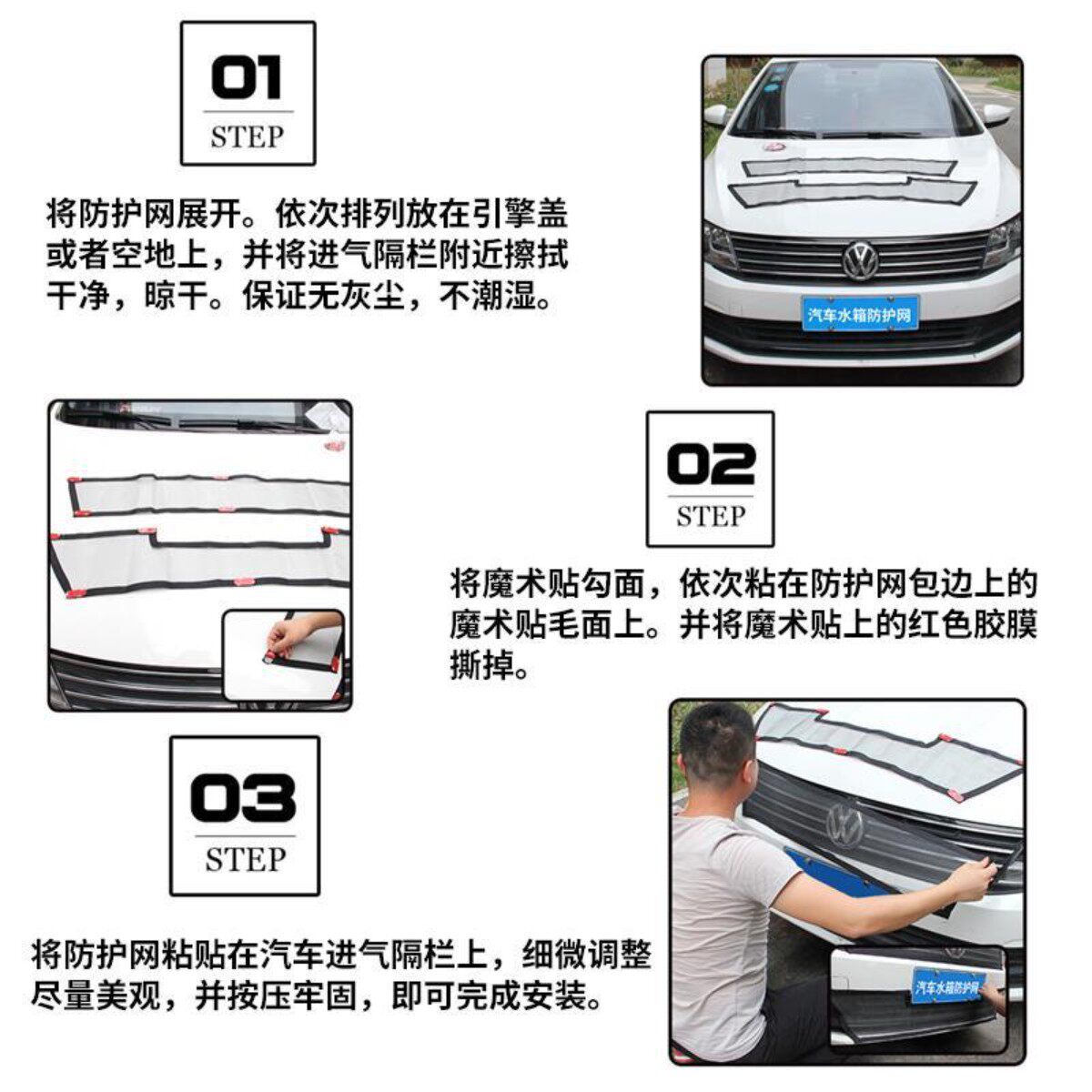 01
STEP

将防护网展开。依次排列放在引擎盖或者空地上，并将进气隔栏附近擦拭干净，晾干。保证无灰尘，不潮湿。

汽车水箱防护网

02
STEP

将魔术贴勾面，依次粘在防护网包边上的魔术贴毛面上。并将魔术贴上的红色胶膜撕掉。

03
STEP

将防护网粘贴在汽车进气隔栏上，细微调整尽量美观，并按压牢固，即可完成安装。

汽车水箱防护网