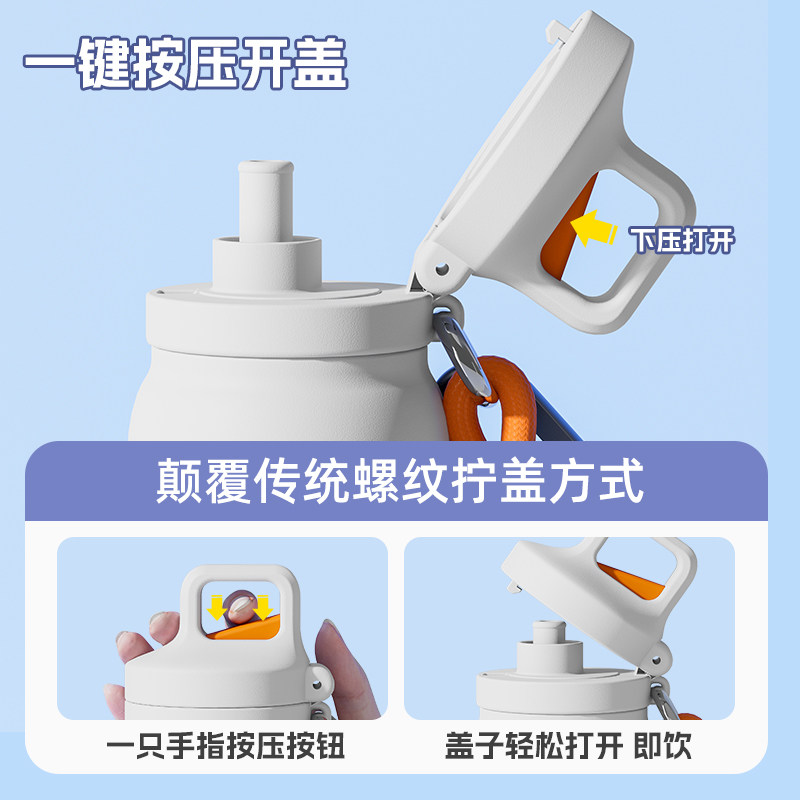 一键按压开盖

下压打开

颠覆传统螺纹拧盖方式

一只手指按压按钮

盖子轻松打开 即饮