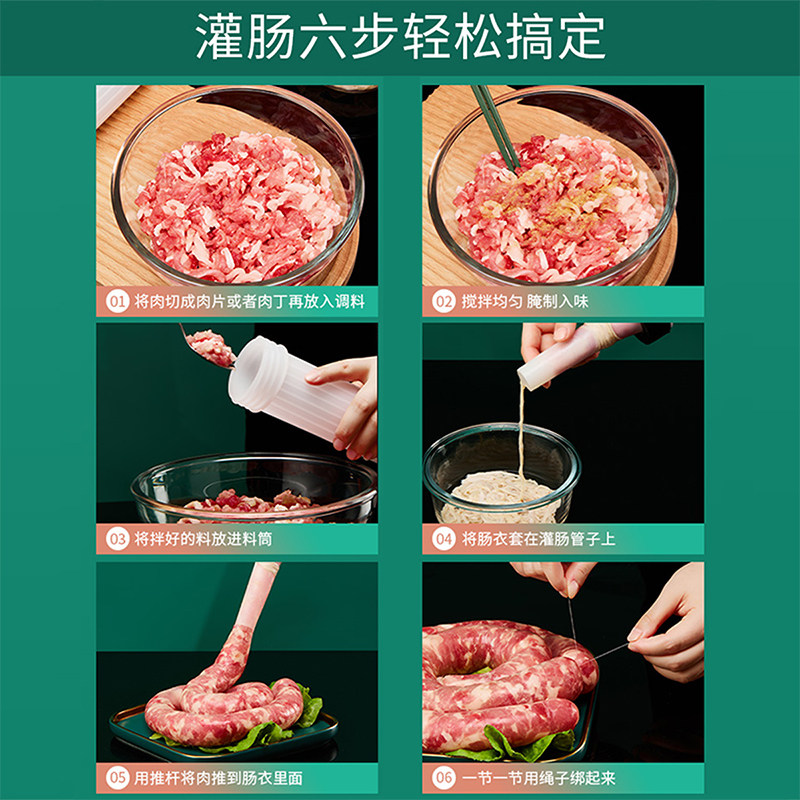 灌肠六步轻松搞定

01 将肉切成肉片或者肉丁再放入调料

02 搅拌均匀 腌制入味

03 将拌好的料放进料筒

04 将肠衣套在灌肠管子上

05 用推杆将肉推到肠衣里面

06 一节一节用绳子绑起来