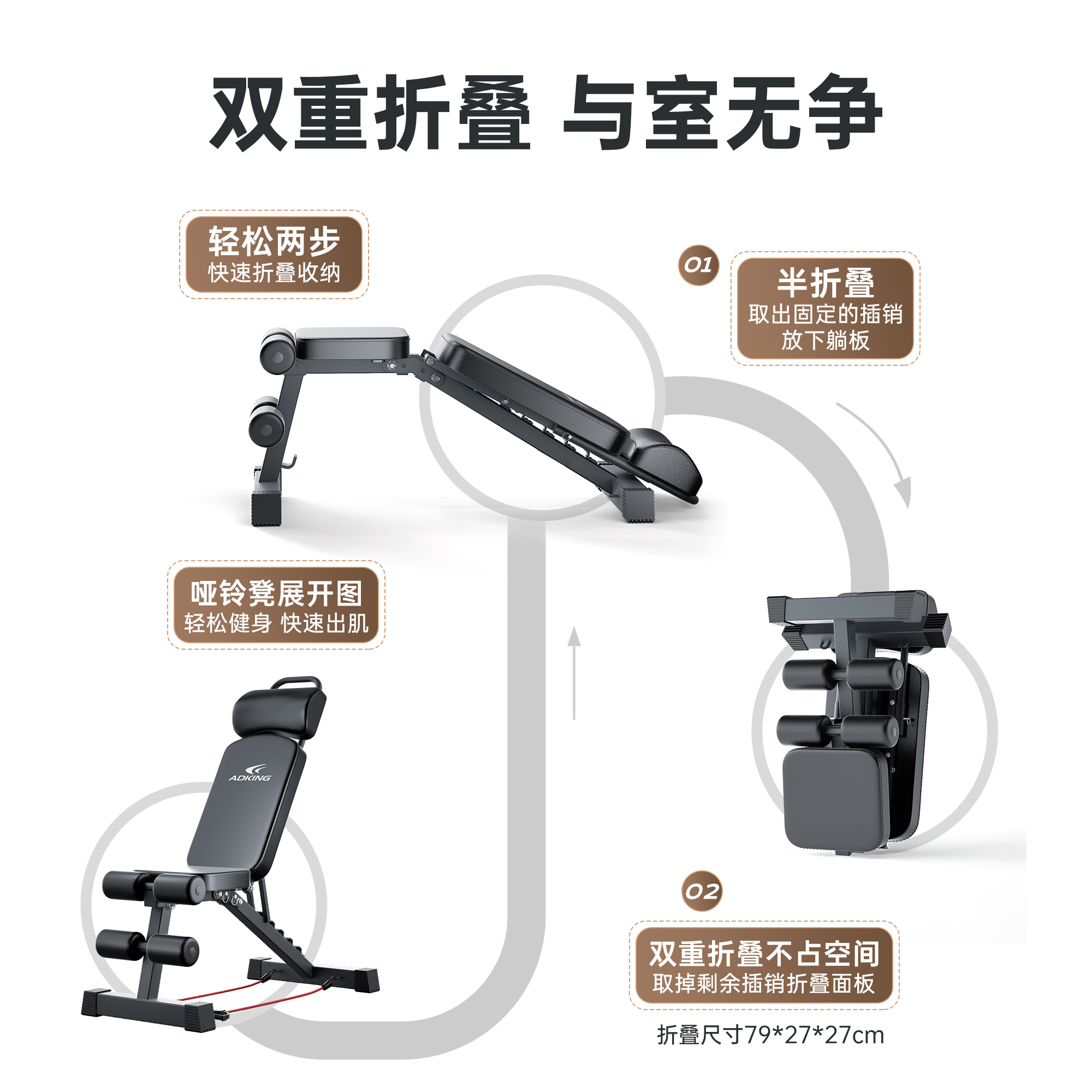 双重折叠 与室无争

轻松两步
快速折叠收纳

01

半折叠
取出固定的插销
放下躺板

哑铃凳展开图
轻松健身 快速出肌

ADKING

02

双重折叠不占空间
取掉剩余插销折叠面板

折叠尺寸79*27*27cm