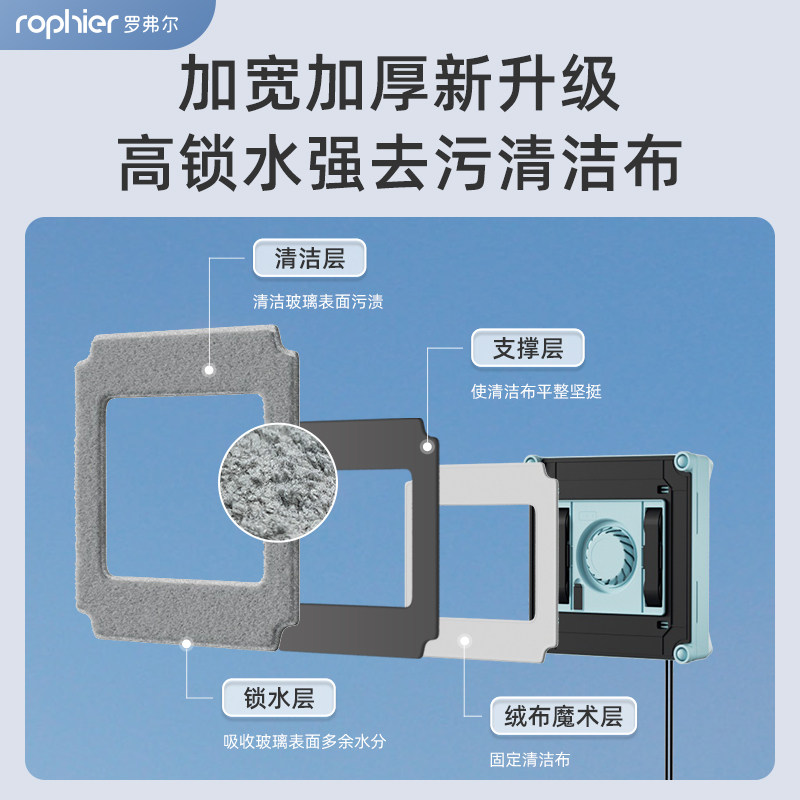 rophier 罗弗尔

加宽加厚新升级
高锁水强去污清洁布

清洁层
清洁玻璃表面污渍

支撑层
使清洁布平整坚挺

锁水层
吸收玻璃表面多余水分

绒布魔术层
固定清洁布