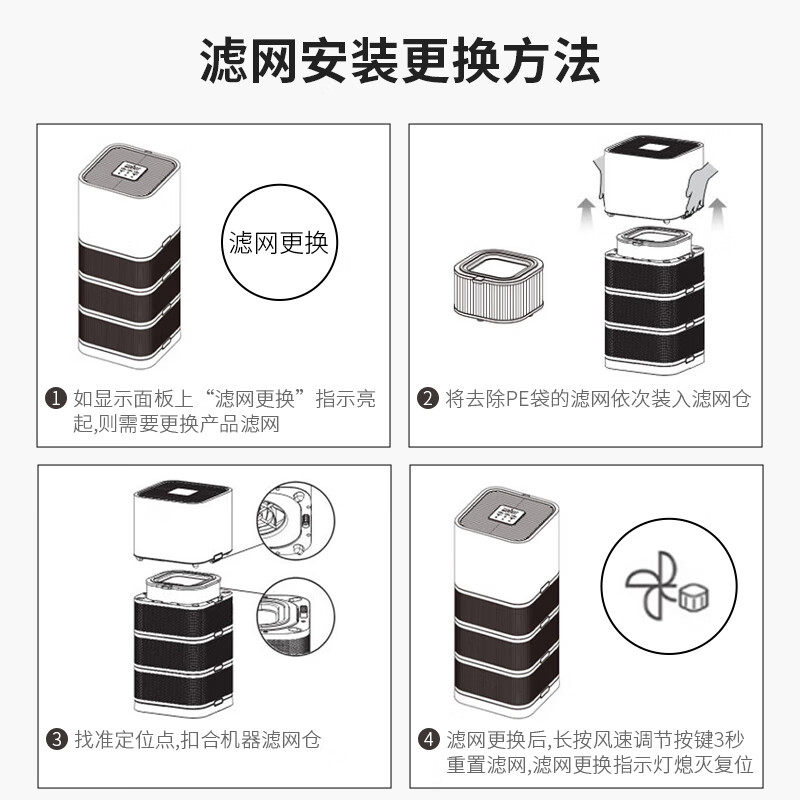 滤网安装更换方法

滤网更换

❶ 如显示面板上“滤网更换”指示亮起,则需要更换产品滤网

❷ 将去除PE袋的滤网依次装入滤网仓

❸ 找准定位点,扣合机器滤网仓

❹ 滤网更换后,长按风速调节按键3秒重置滤网,滤网更换指示灯熄灭复位