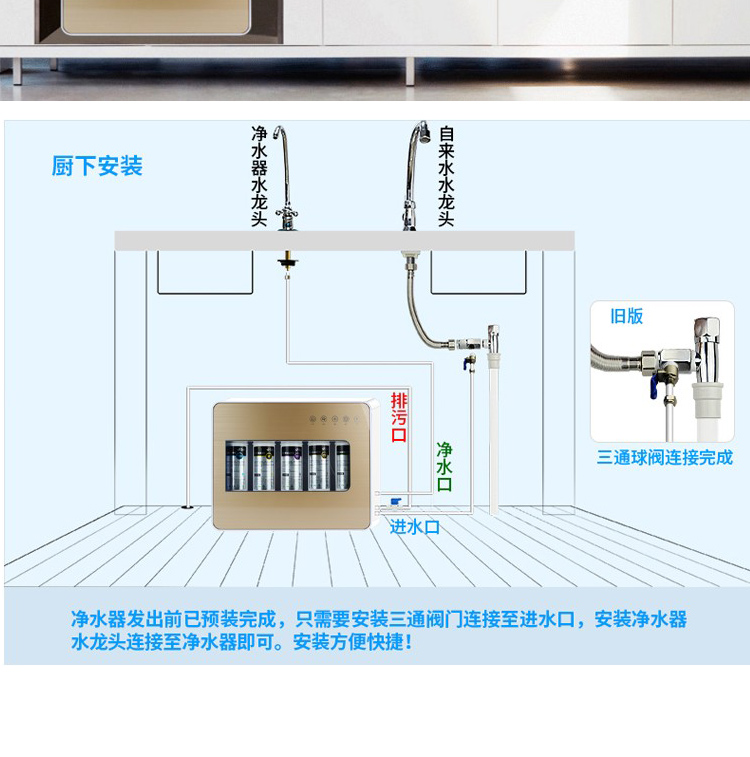 厨下安装

净水器水龙头

自来水水龙头

旧版

三通球阀连接完成

排污口

净水口

进水口

净水器发出前已预装完成，只需要安装三通阀门连接至进水口，安装净水器水龙头连接至净水器即可。安装方便快捷！