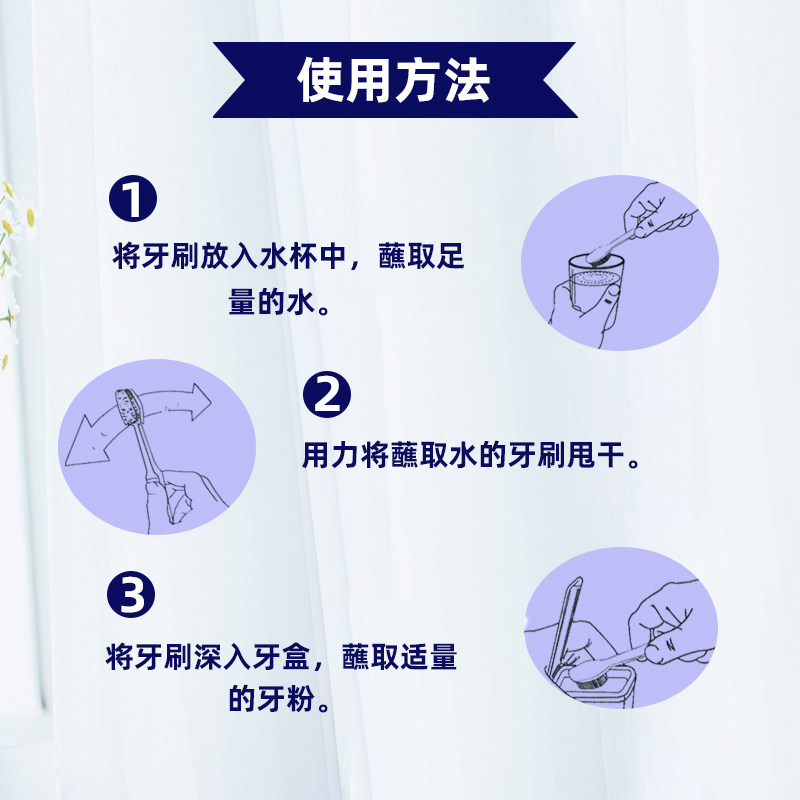 使用方法

1
将牙刷放入水杯中，蘸取足量的水。

2
用力将蘸取水的牙刷甩干。

3
将牙刷深入牙盒，蘸取适量的牙粉。