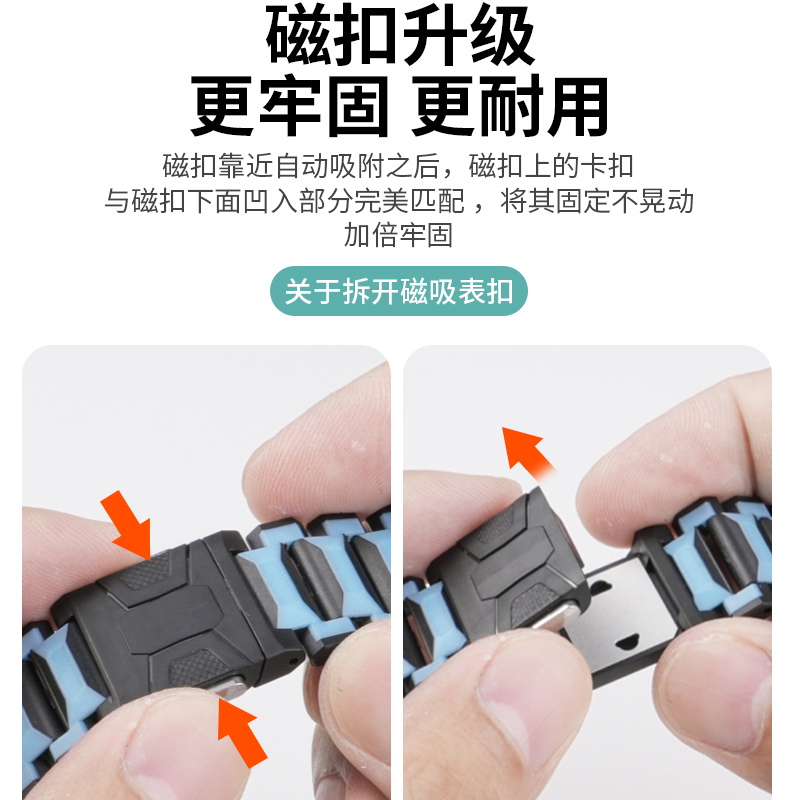 磁扣升级
更牢固 更耐用

磁扣靠近自动吸附之后，磁扣上的卡扣
与磁扣下面凹入部分完美匹配，将其固定不晃动
加倍牢固

关于拆开磁吸表扣