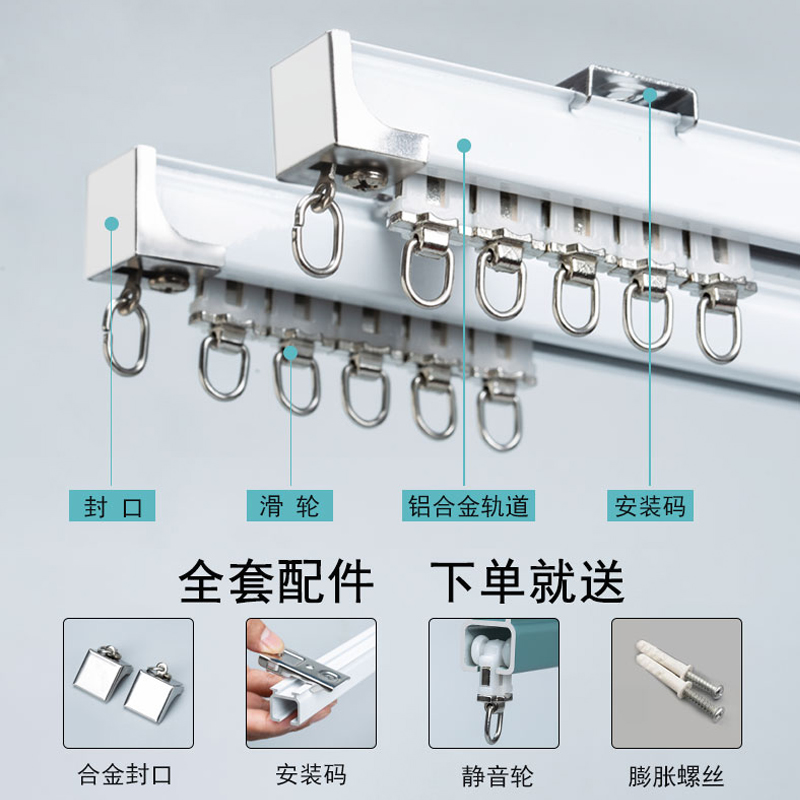 封 口

滑 轮

铝合金轨道

安装码

全套配件 下单就送

合金封口

安装码

静音轮

膨胀螺丝