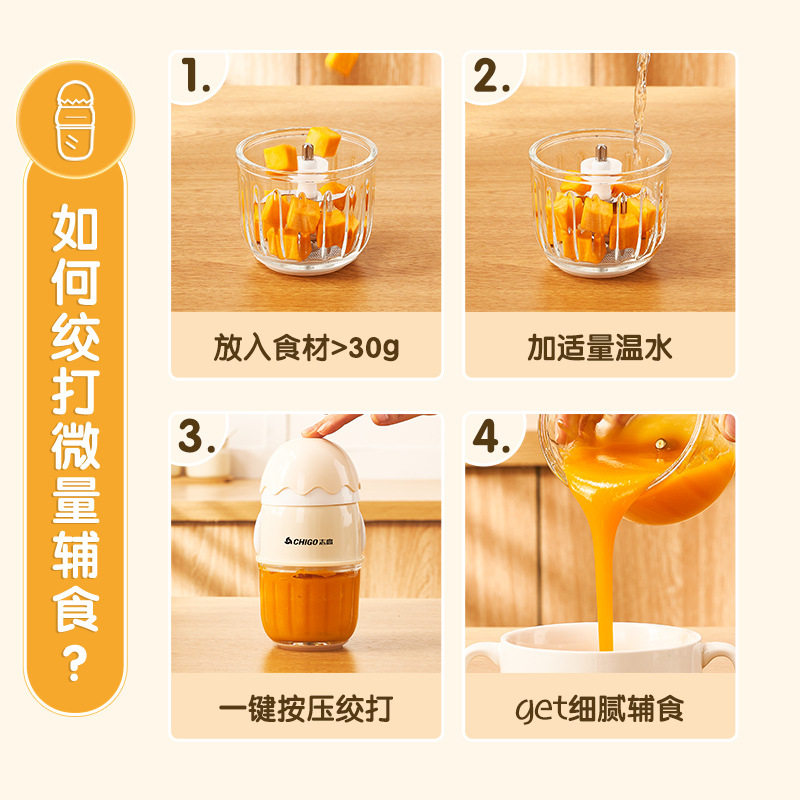 如何绞打微量辅食？

1.

放入食材>30g

2.

加适量温水

3.

CHIGO志高

一键按压绞打

4.

get细腻辅食