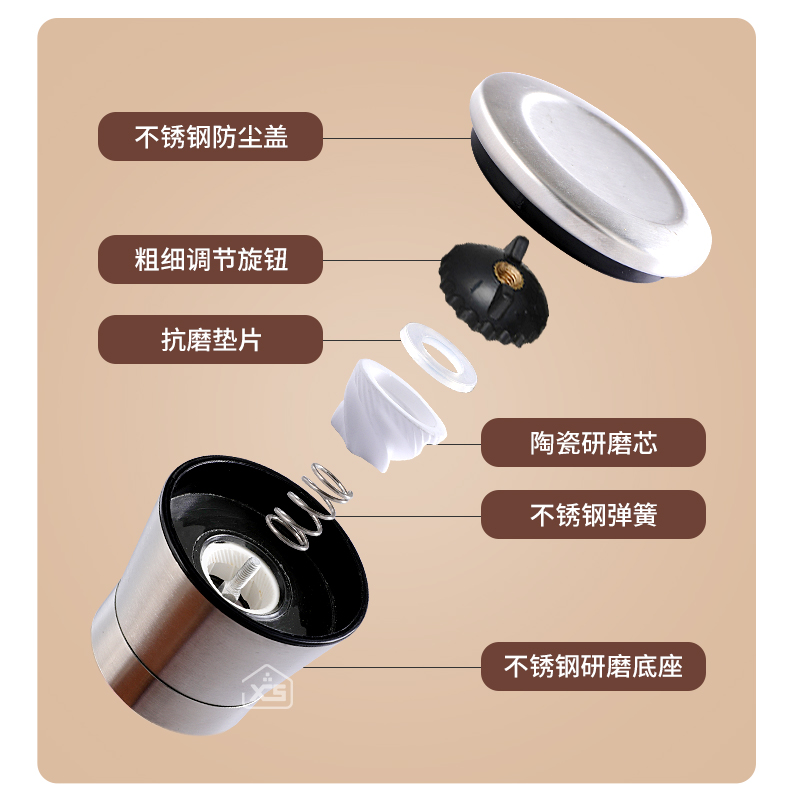 不锈钢防尘盖

粗细调节旋钮

抗磨垫片

陶瓷研磨芯

不锈钢弹簧

不锈钢研磨底座

XS