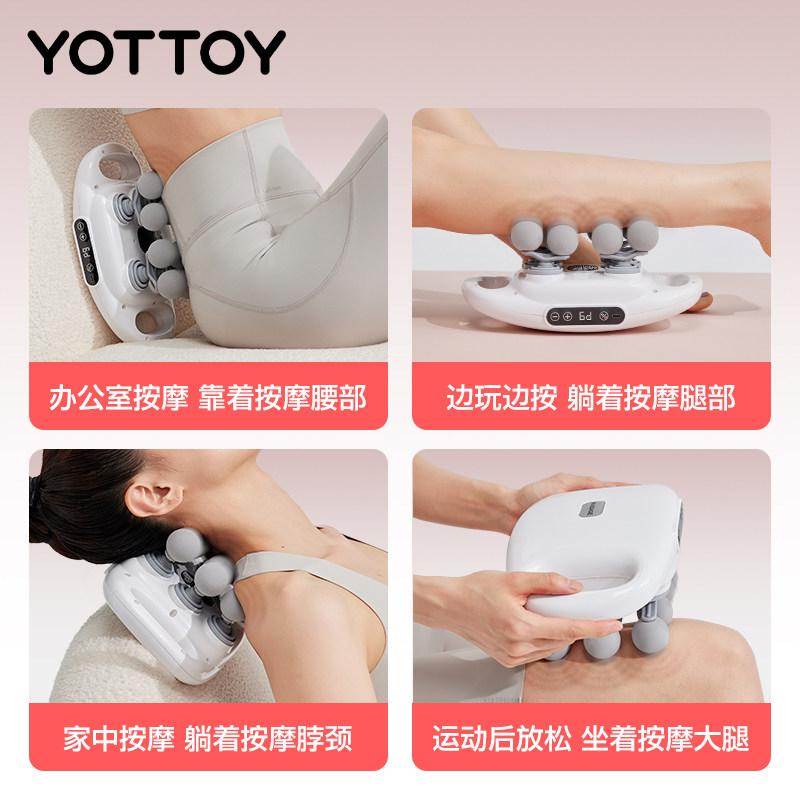 YOTTOY

办公室按摩 靠着按摩腰部

边玩边按 躺着按摩腿部

家中按摩 躺着按摩脖颈

运动后放松 坐着按摩大腿