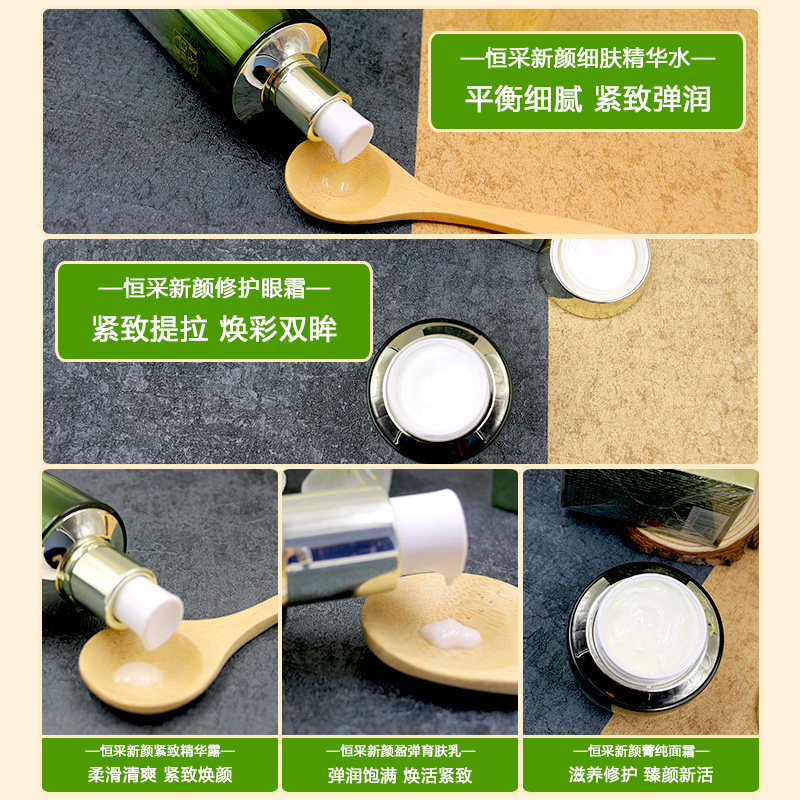 —恒采新颜细肤精华水—
平衡细腻 紧致弹润

—恒采新颜修护眼霜—
紧致提拉 焕彩双眸

—恒采新颜紧致精华露—
柔滑清爽 紧致焕颜

—恒采新颜盈弹育肤乳—
弹润饱满 焕活紧致

—恒采新颜菁纯面霜—
滋养修护 臻颜新活