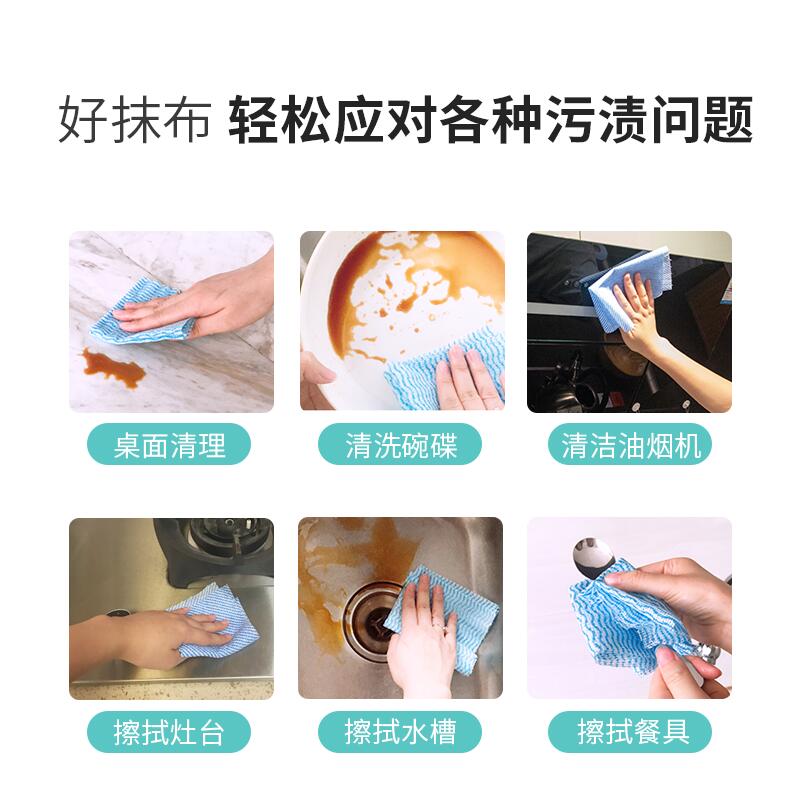 好抹布 轻松应对各种污渍问题

桌面清理

清洗碗碟

清洁油烟机

擦拭灶台

擦拭水槽

擦拭餐具