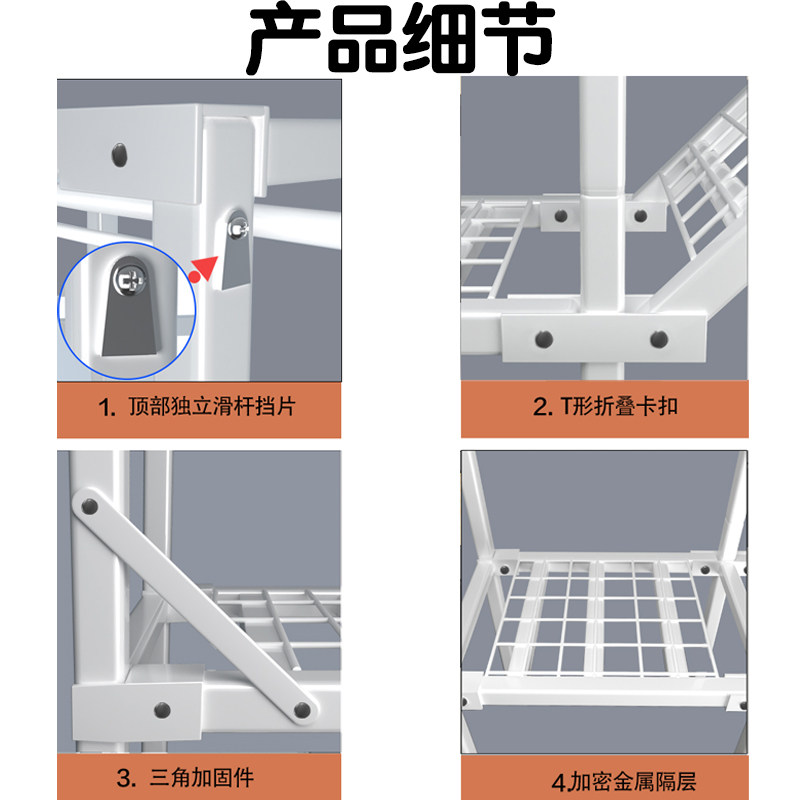 产品细节

1. 顶部独立滑杆挡片

2. T形折叠卡扣

3. 三角加固件

4加密金属隔层