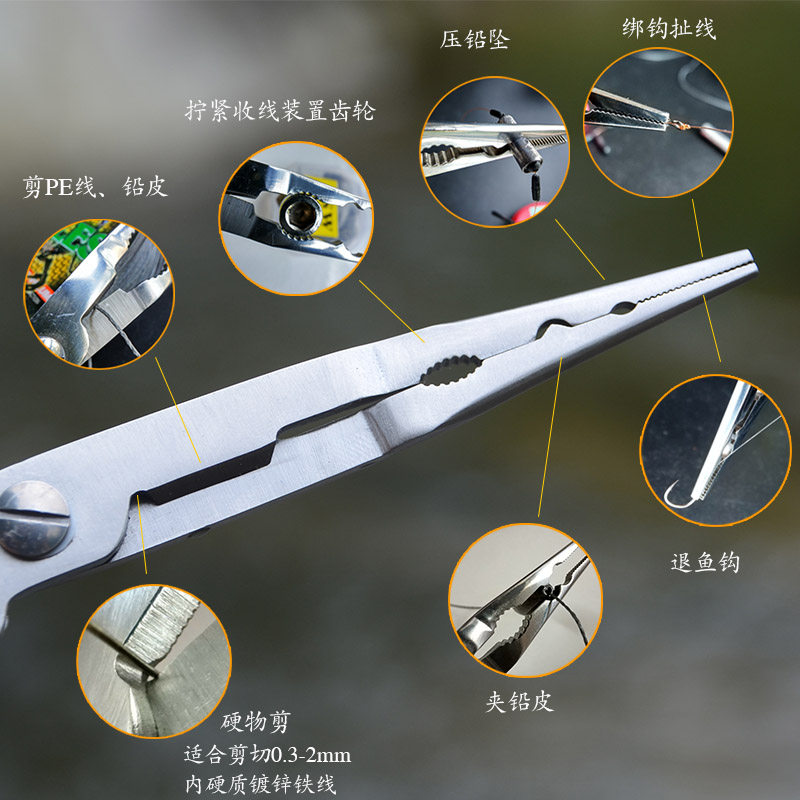 压铅坠

绑钩扯线

拧紧收线装置齿轮

剪PE线、铅皮

退鱼钩

夹铅皮

硬物剪
适合剪切0.3-2mm
内硬质镀锌铁线