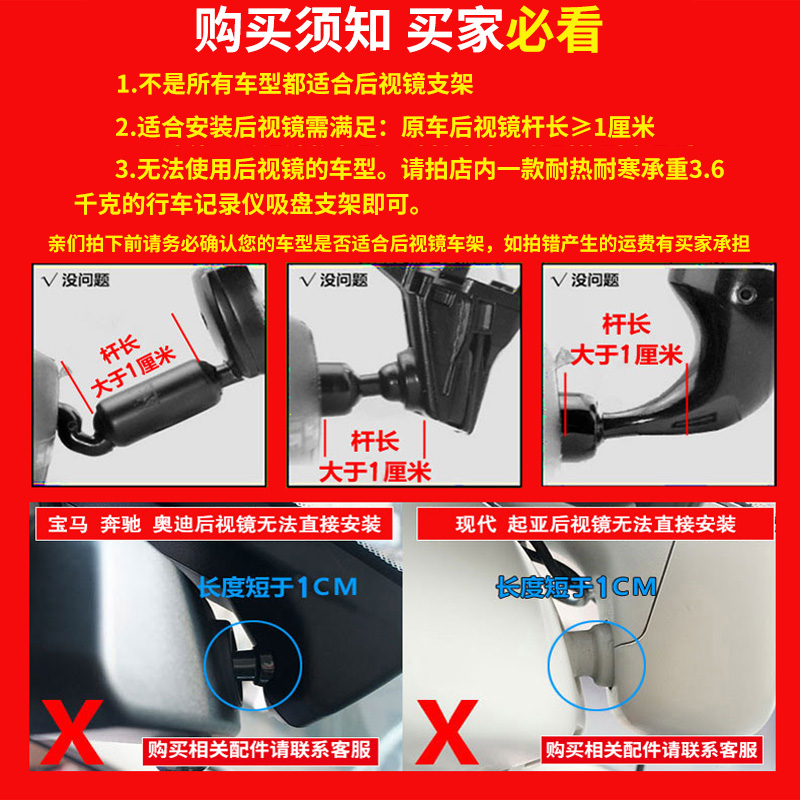 购买须知 买家必看

1.不是所有车型都适合后视镜支架

2.适合安装后视镜需满足：原车后视镜杆长≥1厘米

3.无法使用后视镜的车型。请拍店内一款耐热耐寒承重3.6千克的行车记录仪吸盘支架即可。

亲们拍下前请务必确认您的车型是否适合后视镜车架，如拍错产生的运费有买家承担

√ 没问题

杆长
大于1厘米

√ 没问题

杆长
大于1厘米

√ 没问题

杆长
大于1厘米

宝马 奔驰 奥迪后视镜无法直接安装

长度短于1CM

X

购买相关配件请联系客服

现代 起亚后视镜无法直接安装

长度短于1CM

X

购买相关配件请联系客服