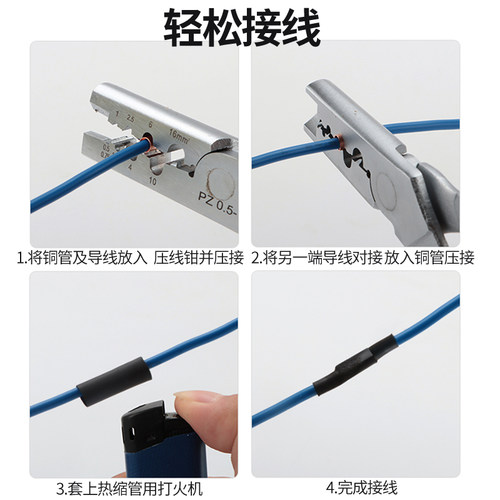 轻松接线

1 2.5 6 16mm²
0.5 0.75
4 10
PZ 0.5-

1.将铜管及导线放入 压线钳并压接

2.将另一端导线对接 放入铜管压接

3.套上热缩管用打火机

4.完成接线