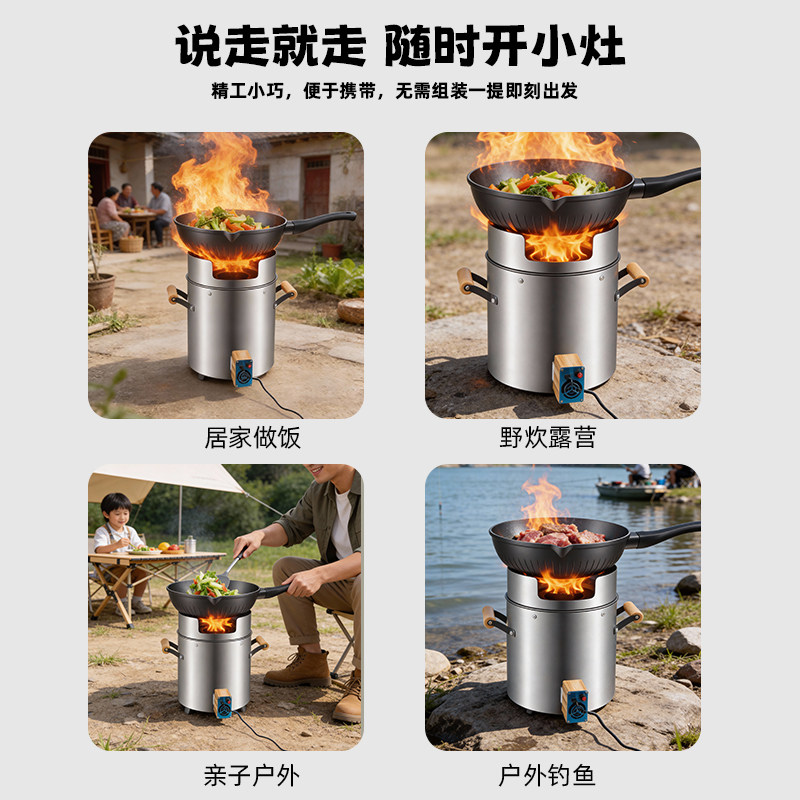 说走就走 随时开小灶

精工小巧，便于携带，无需组装一提即刻出发

居家做饭

野炊露营

亲子户外

户外钓鱼