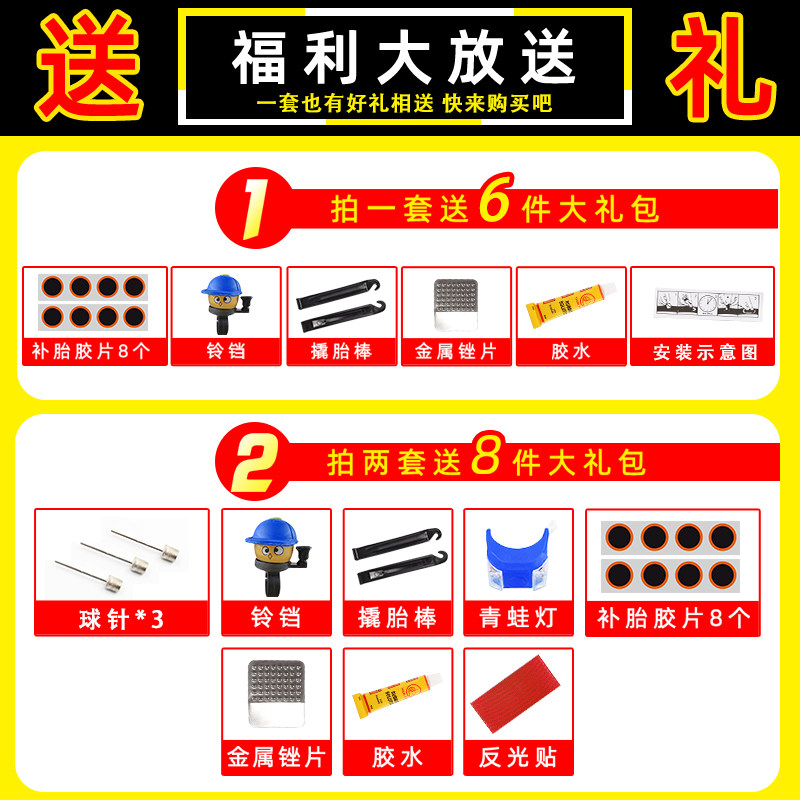 送

福利大放送

一套也有好礼相送 快来购买吧

礼

1 拍一套送6件大礼包

补胎胶片8个

铃铛

撬胎棒

金属锉片

胶水

安装示意图

2 拍两套送8件大礼包

球针*3

铃铛

撬胎棒

青蛙灯

补胎胶片8个

金属锉片

胶水

反光贴