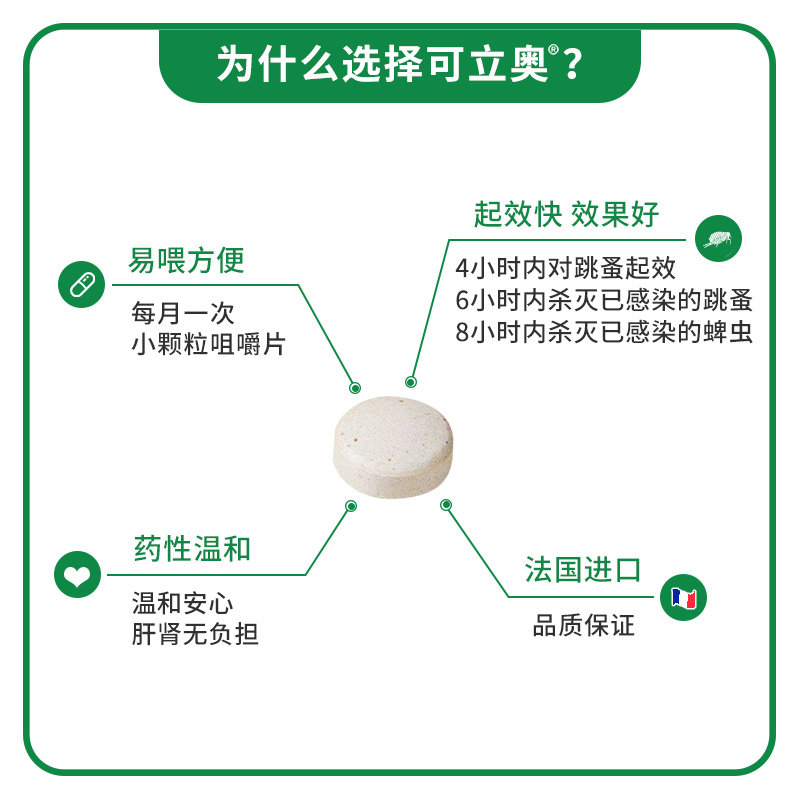 为什么选择可立奥®？

易喂方便

每月一次
小颗粒咀嚼片

起效快 效果好

4小时内对跳蚤起效
6小时内杀灭已感染的跳蚤
8小时内杀灭已感染的蜱虫

药性温和

温和安心
肝肾无负担

法国进口

品质保证