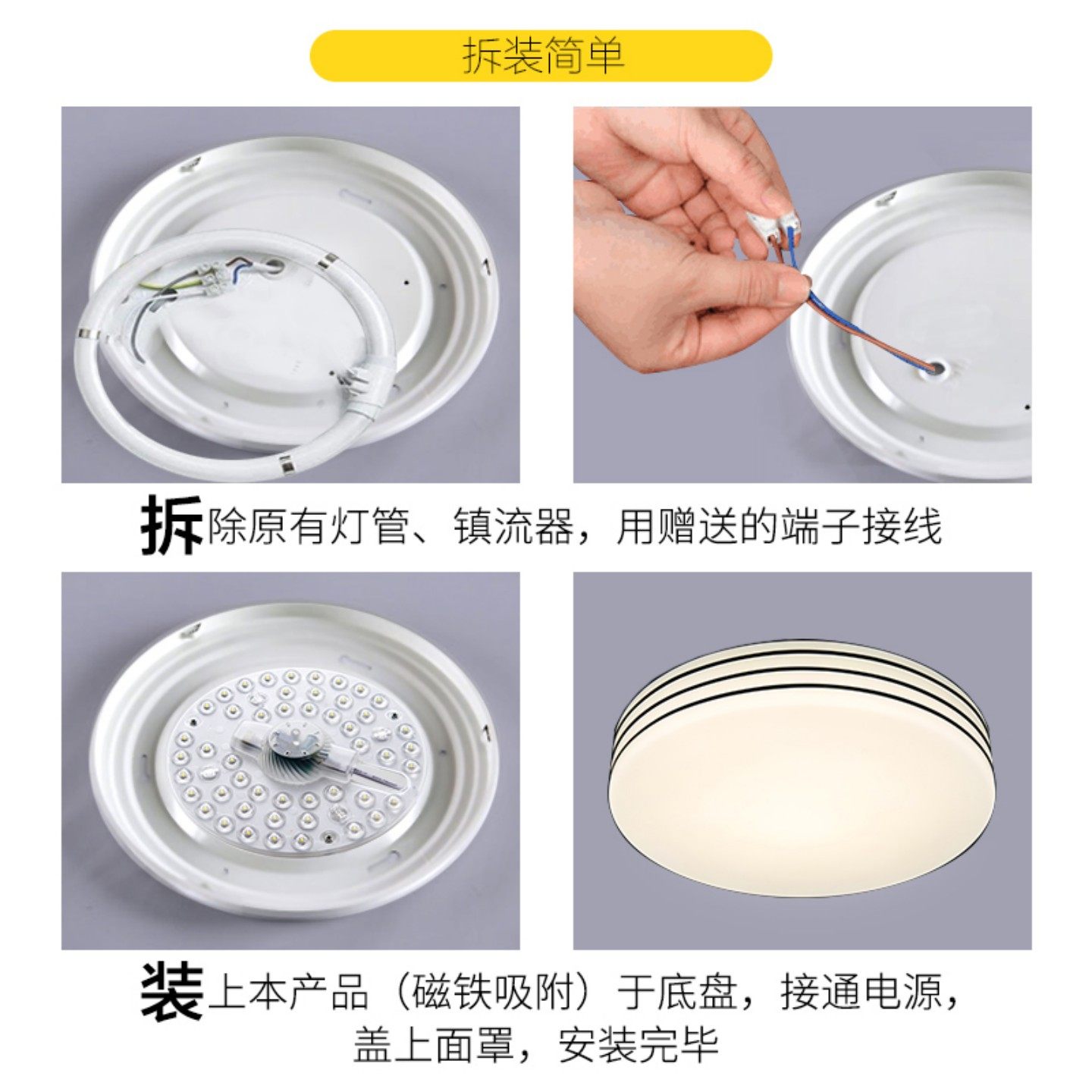 拆装简单

拆除原有灯管、镇流器，用赠送的端子接线

装上本产品（磁铁吸附）于底盘，接通电源，盖上面罩，安装完毕