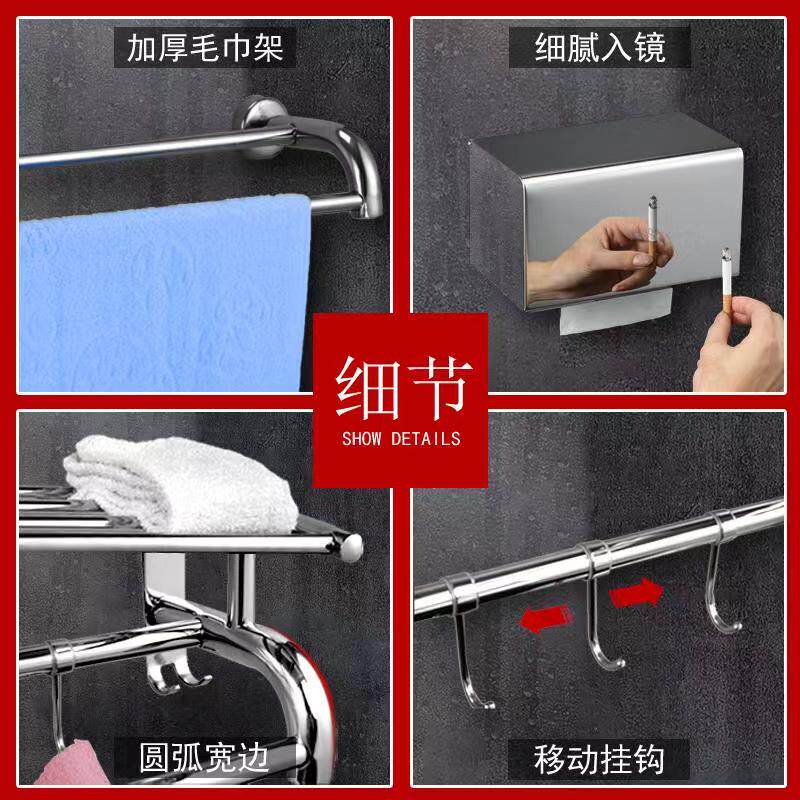 加厚毛巾架

细腻入镜

细节
SHOW DETAILS

圆弧宽边

移动挂钩