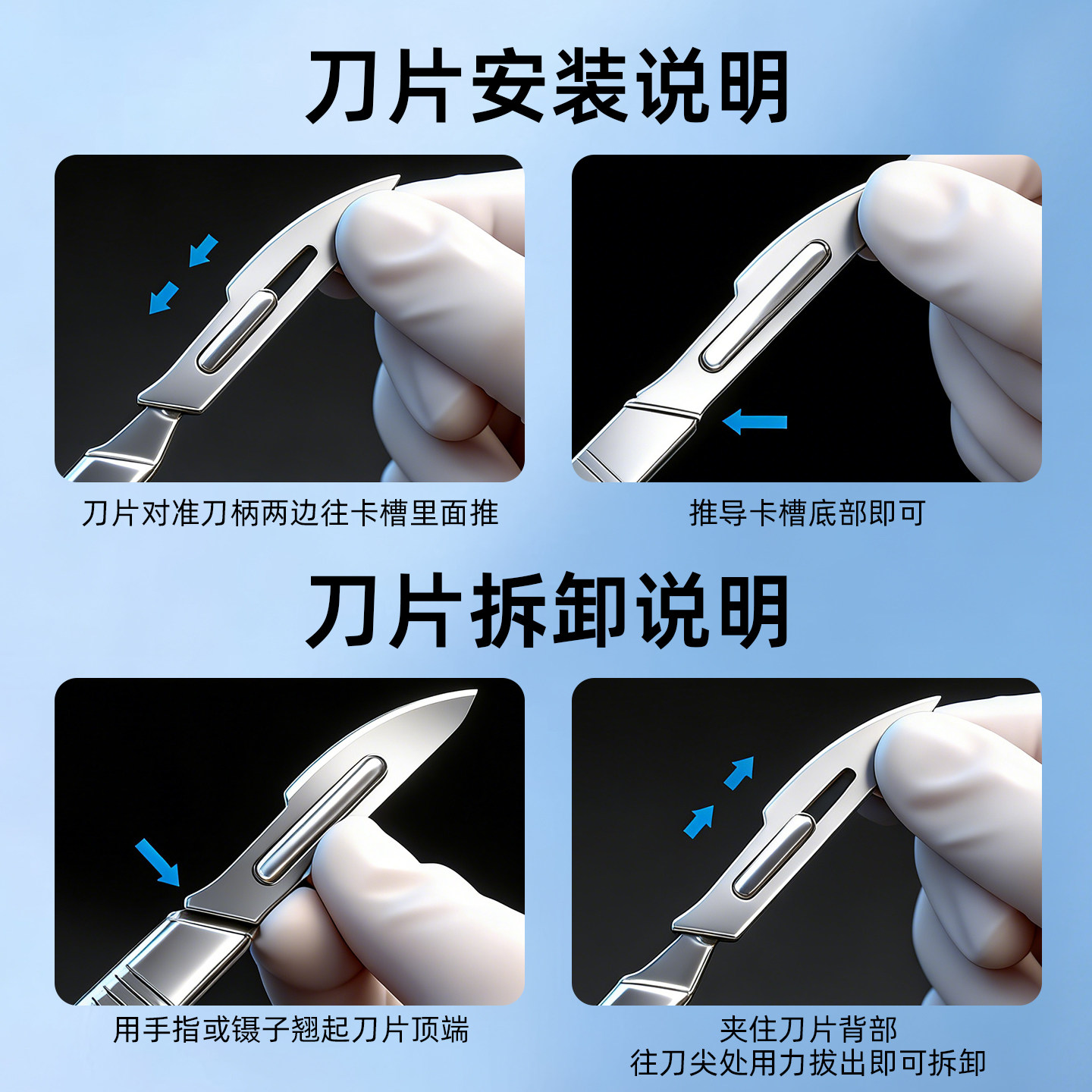 刀片安装说明

刀片对准刀柄两边往卡槽里面推

推导卡槽底部即可

刀片拆卸说明

用手指或镊子翘起刀片顶端

夹住刀片背部
往刀尖处用力拔出即可拆卸