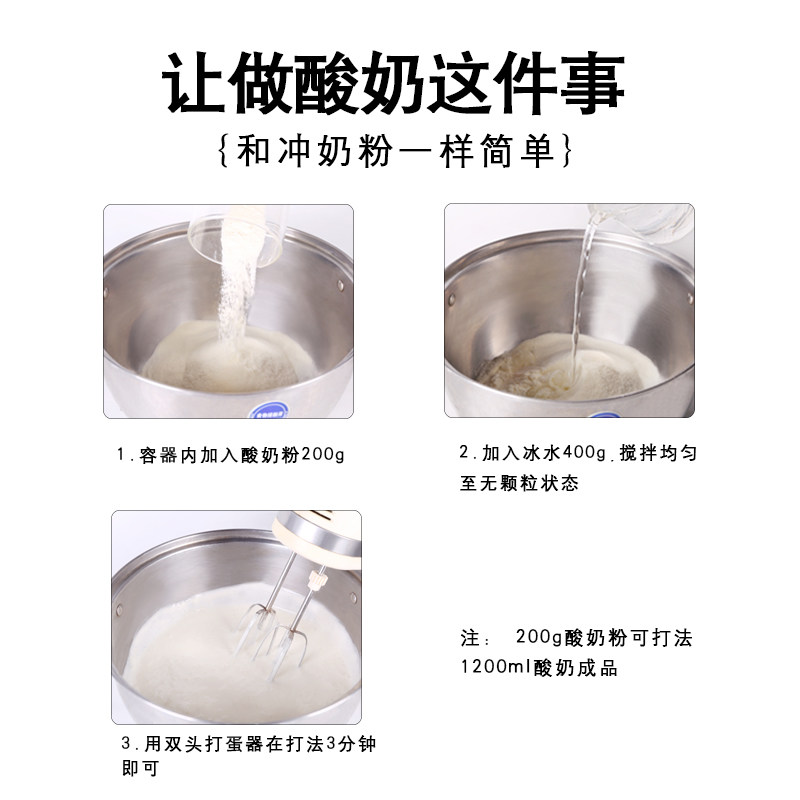 让做酸奶这件事

{和冲奶粉一样简单}

1.容器内加入酸奶粉200g

2.加入冰水400g.搅拌均匀至无颗粒状态

3.用双头打蛋器在打法3分钟即可

注： 200g酸奶粉可打法1200ml酸奶成品