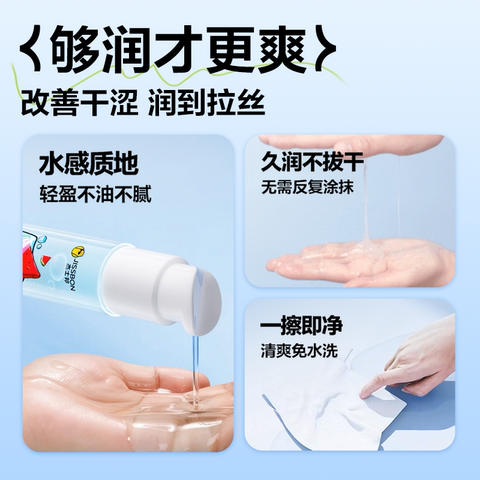 〈够润才更爽〉
改善干涩 润到拉丝

水感质地
轻盈不油不腻

JISSBON
杰士邦

久润不拔干
无需反复涂抹

一擦即净
清爽免水洗